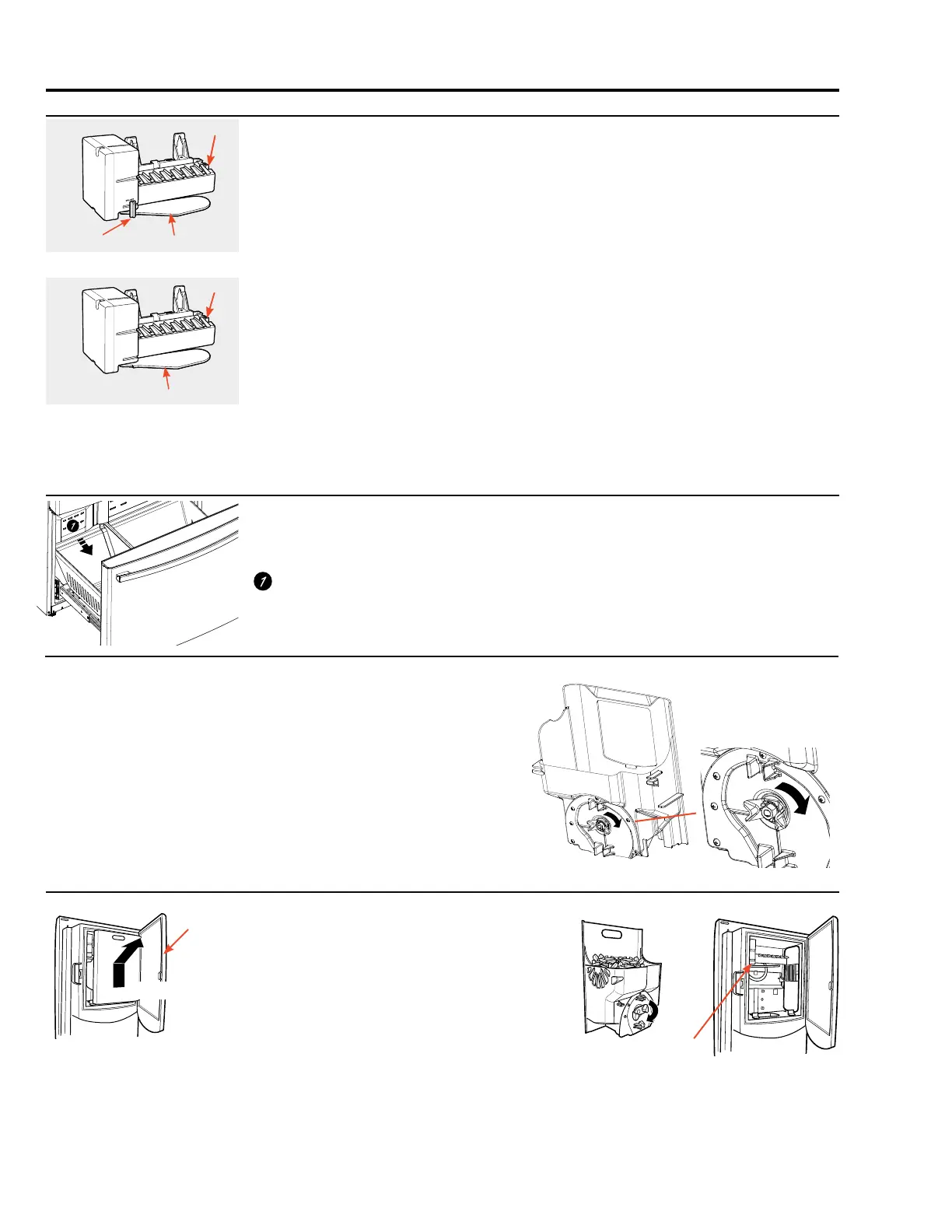 1