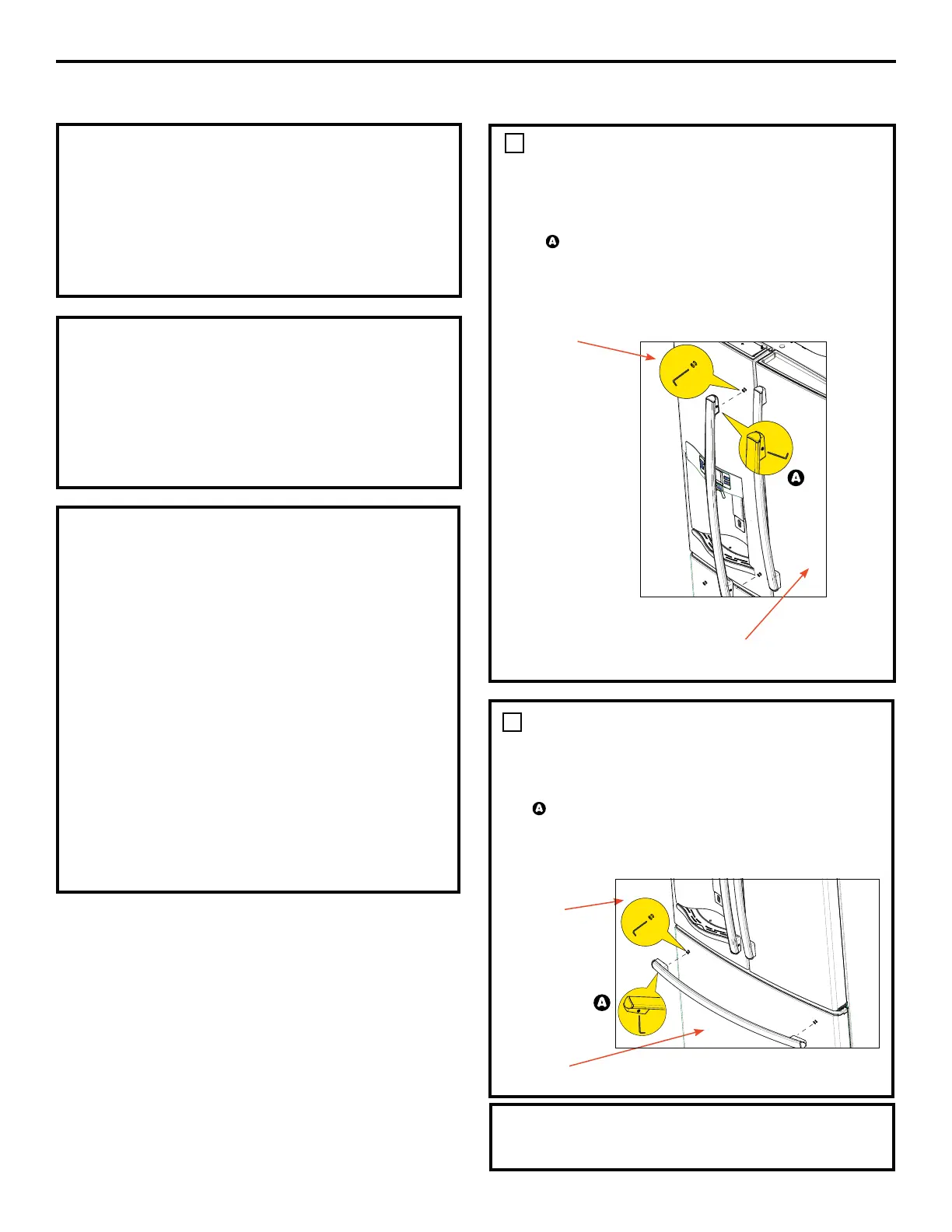 A

A

A

A