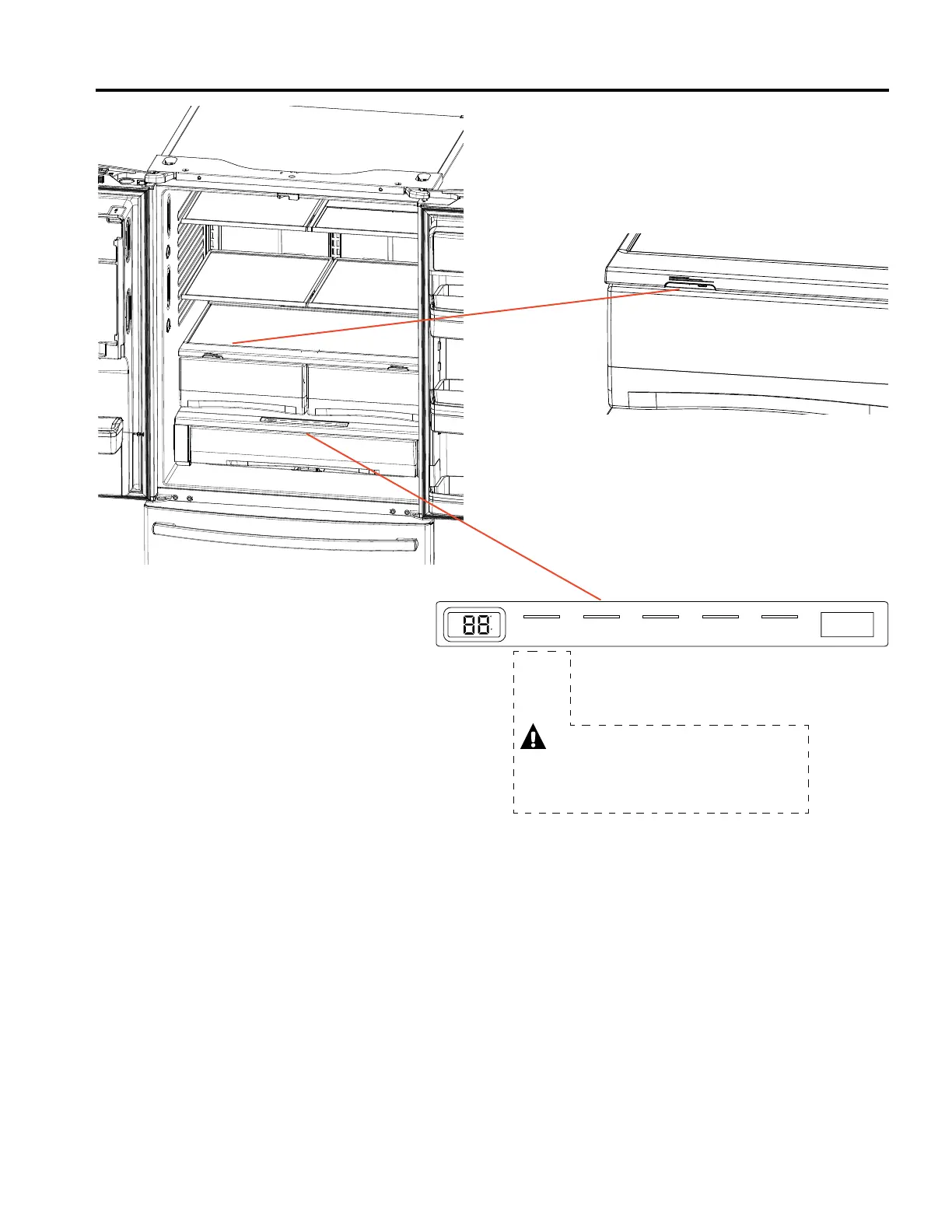 88