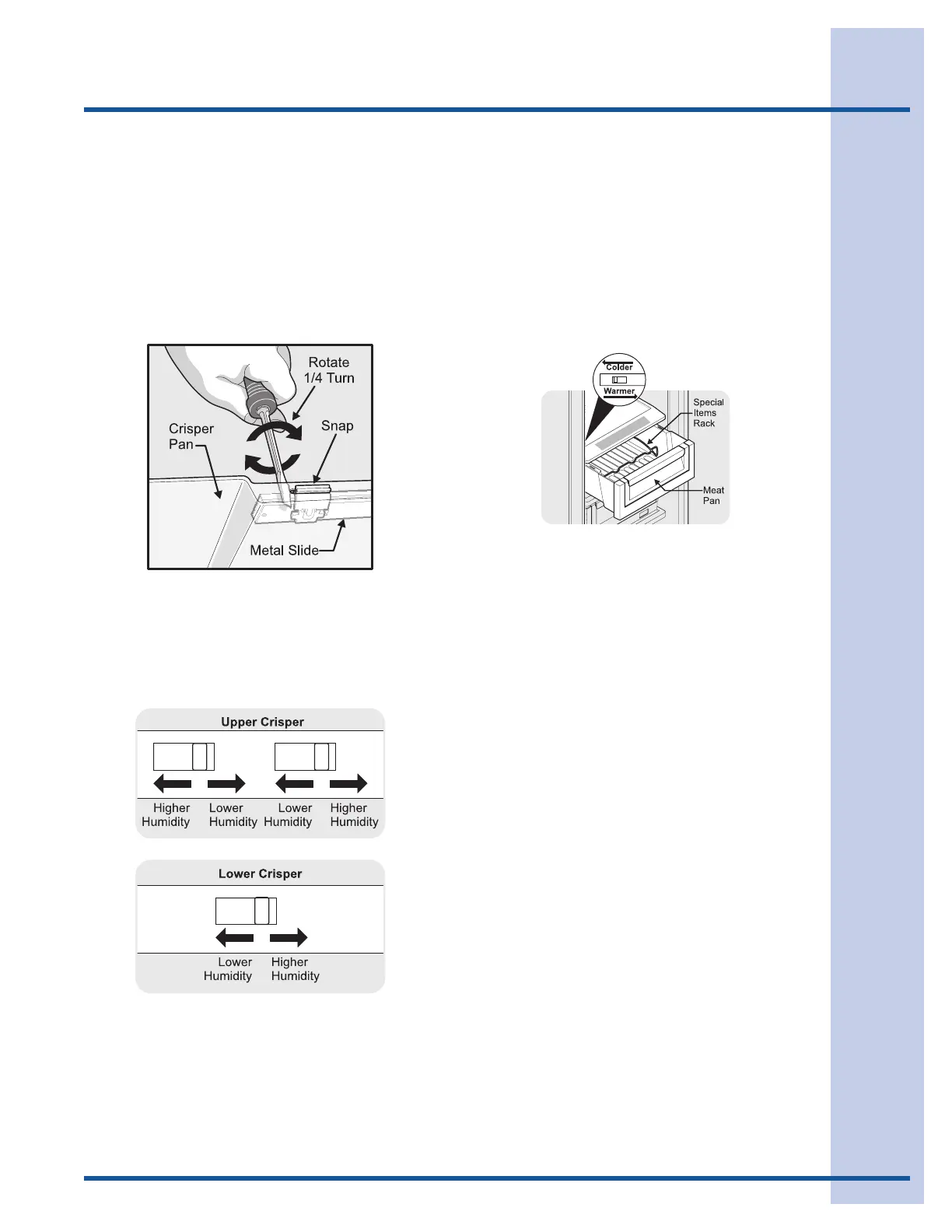 Rotate 1/4 Turn

Crisper Pan

Snap

Metal Slide

Colder

Warmer

Special Items Rack

Meat Pan

Upper Crisper

Higher Humidity

Lower Humidity

Lower Humidity

Higher Humidity

Lower Crisper

Lower Humidity

Higher Humidity