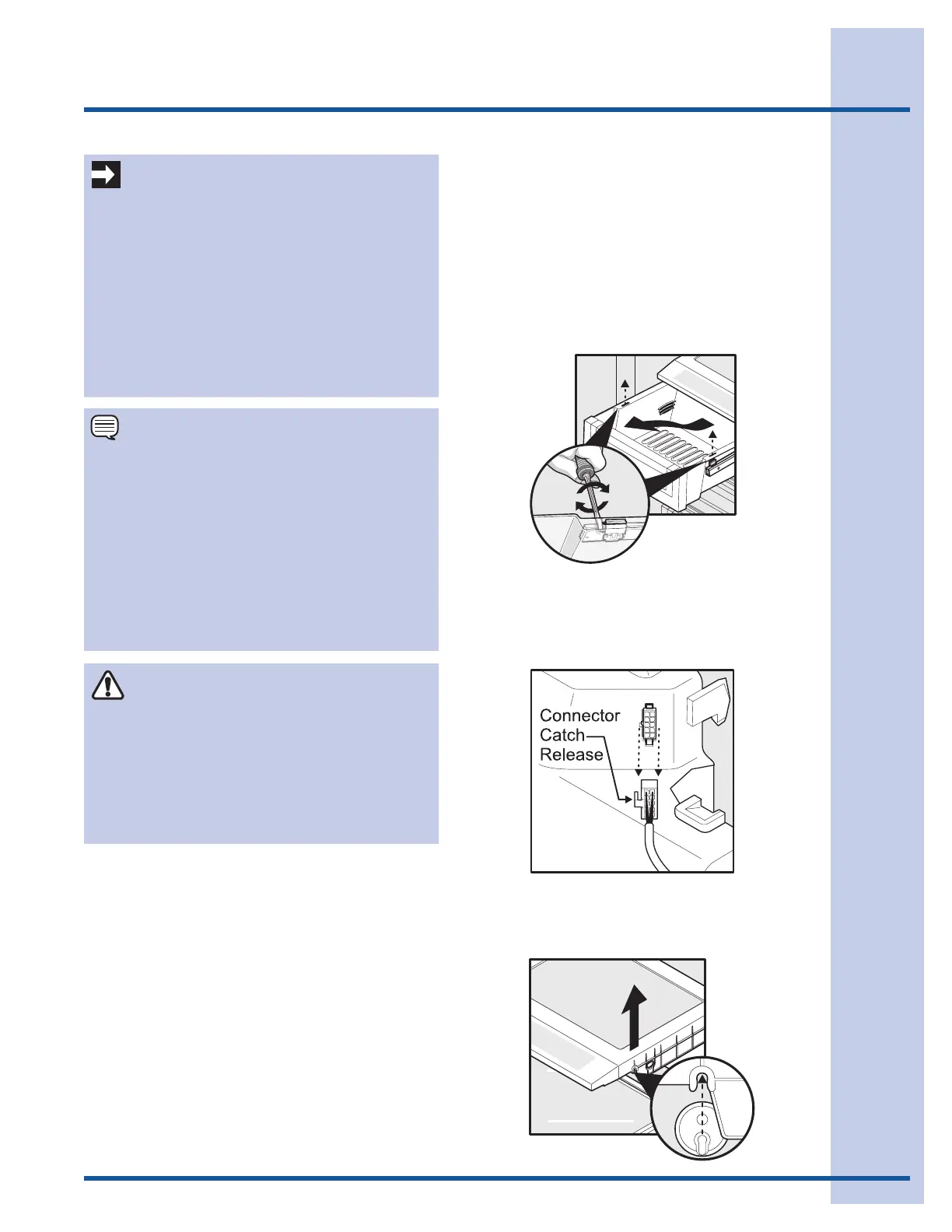 Connector
Catch
Release