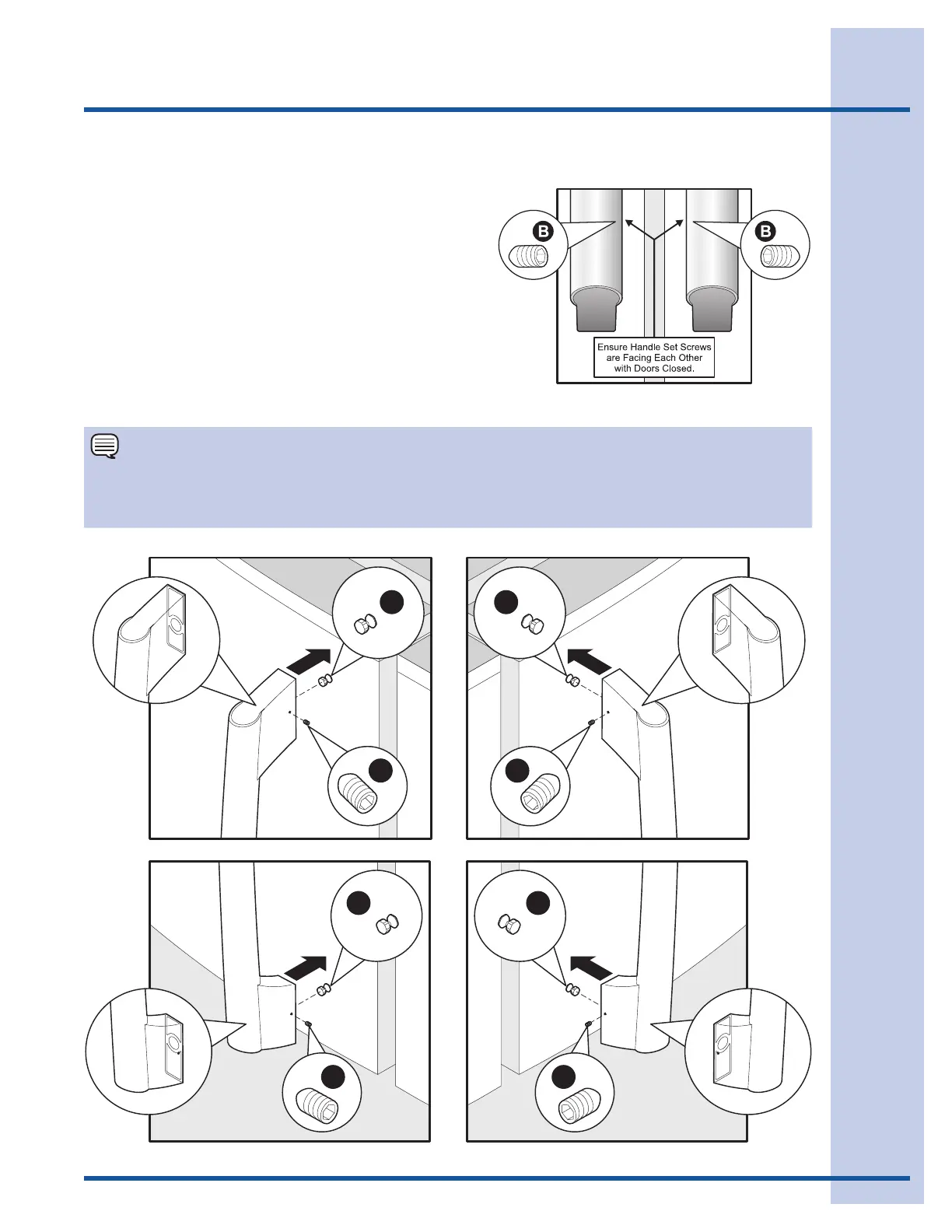 B

B

Ensure Handle Set Screws are Facing Each Other with Doors Closed.