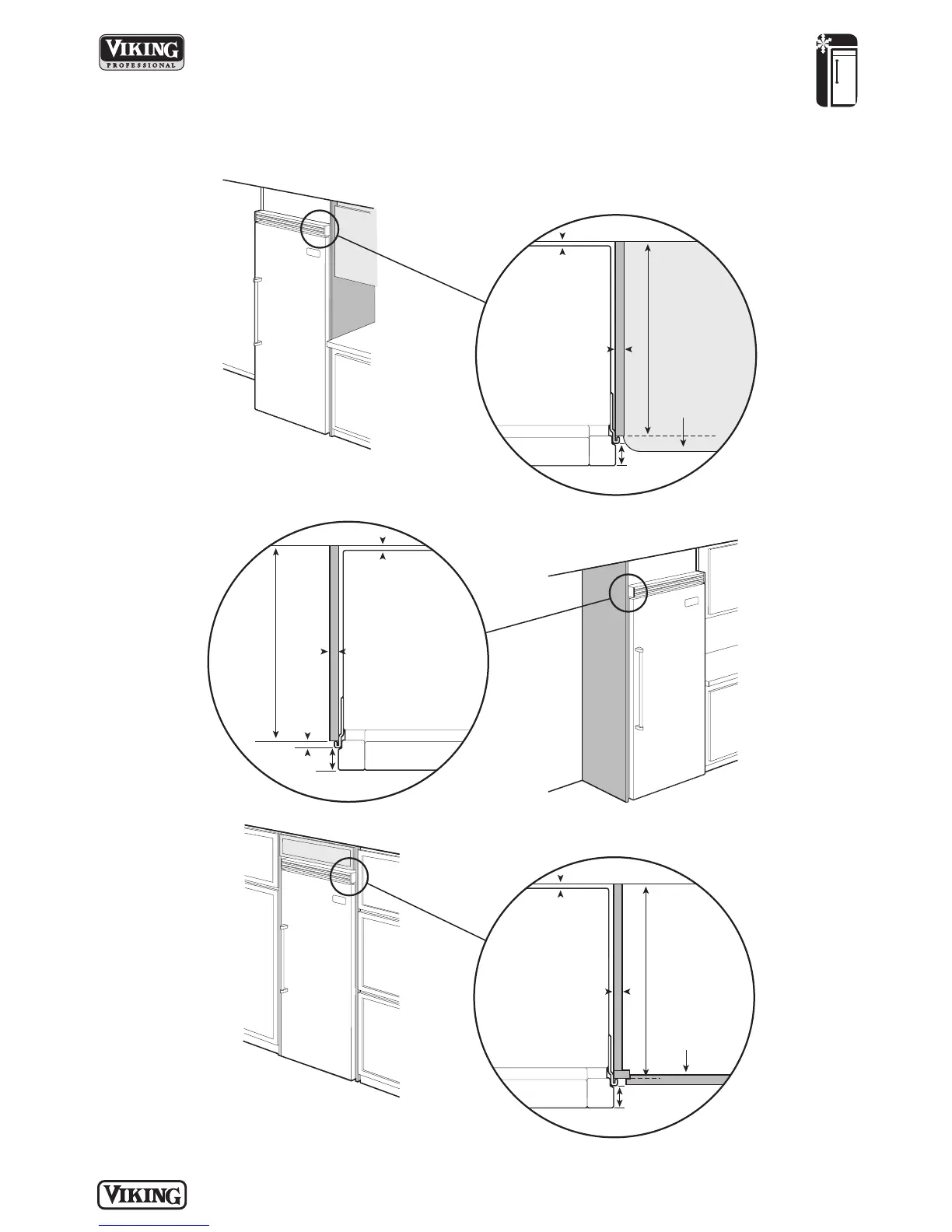 VIKING
PROFESSIONAL

VIKING