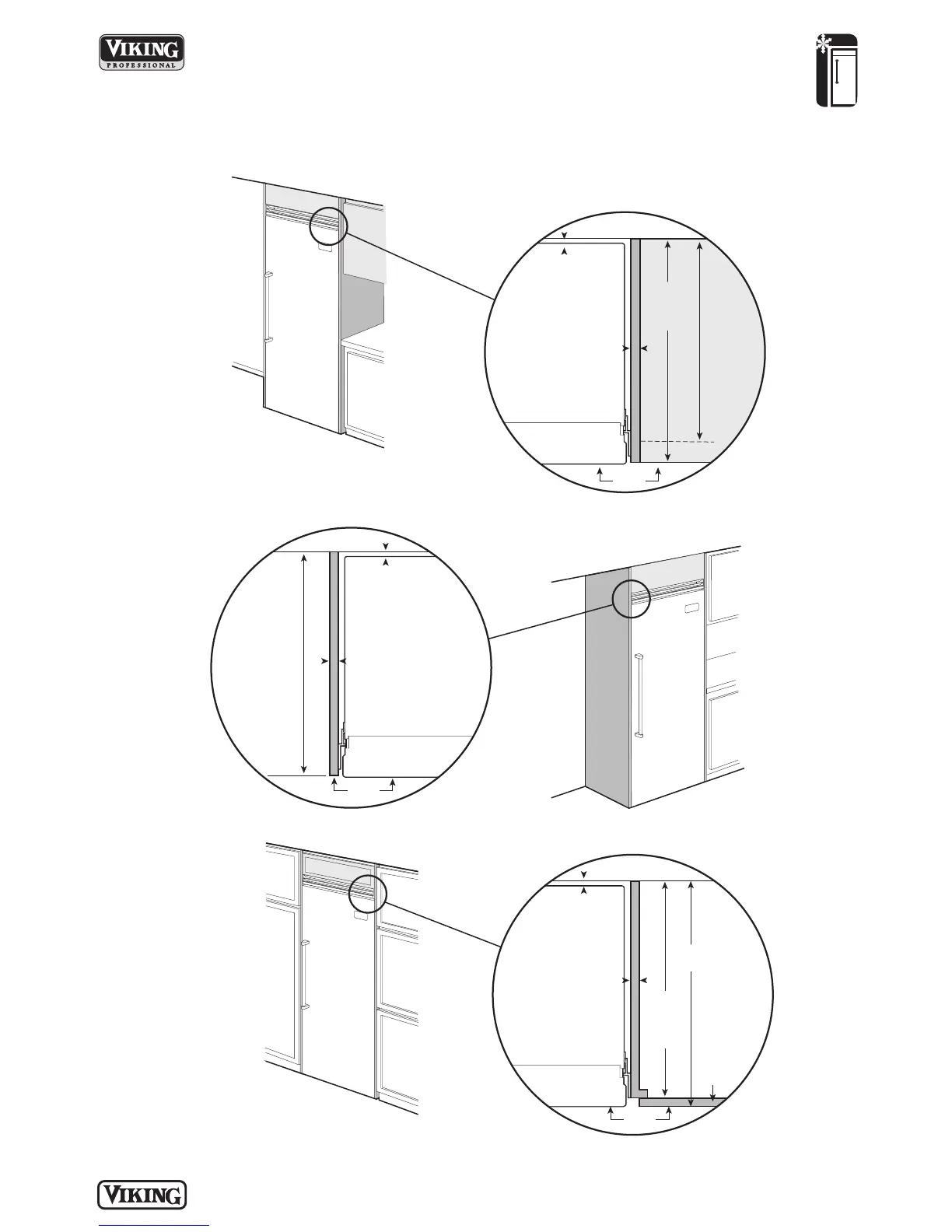 VIKING
PROFESSIONAL

VIKING