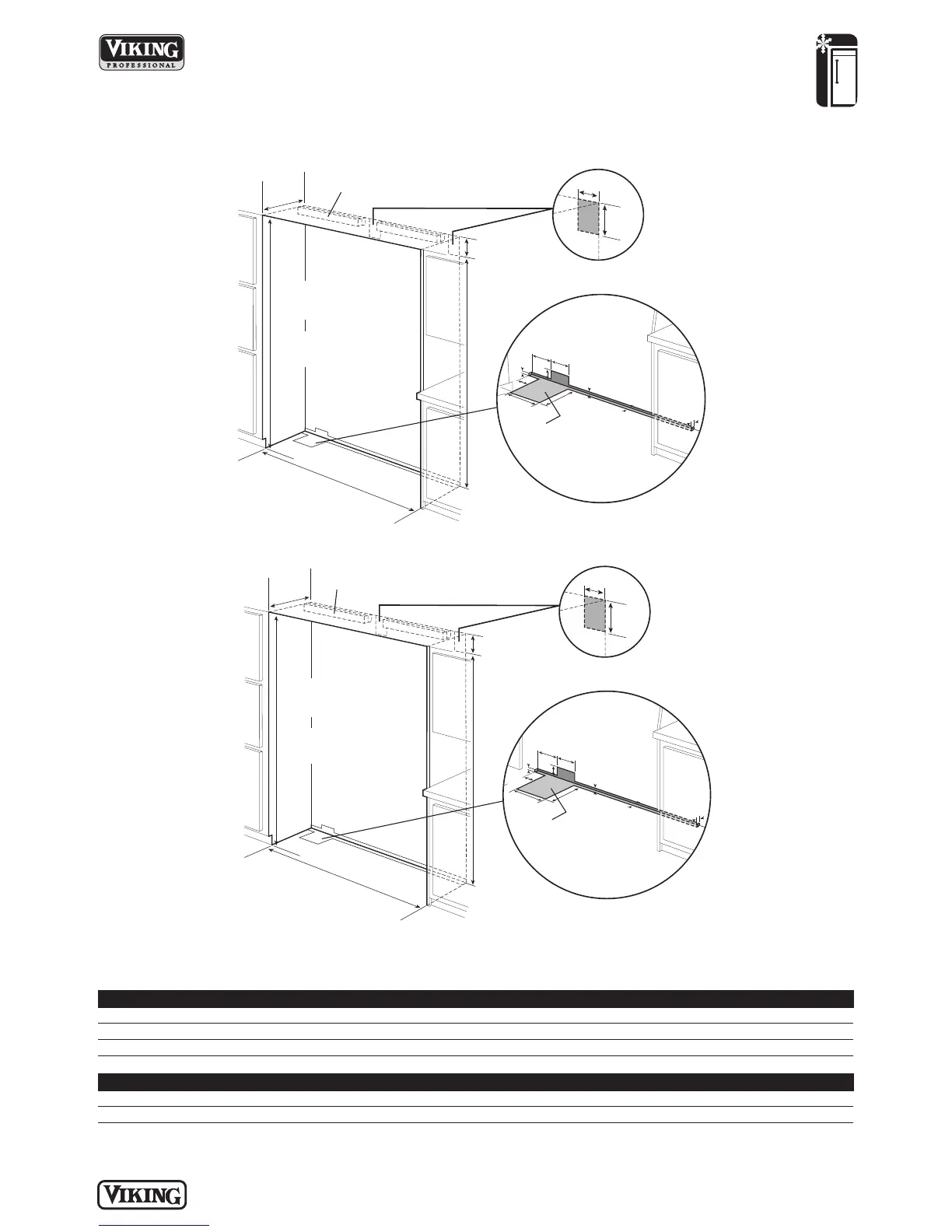 VIKING
PROFESSIONAL

VIKING