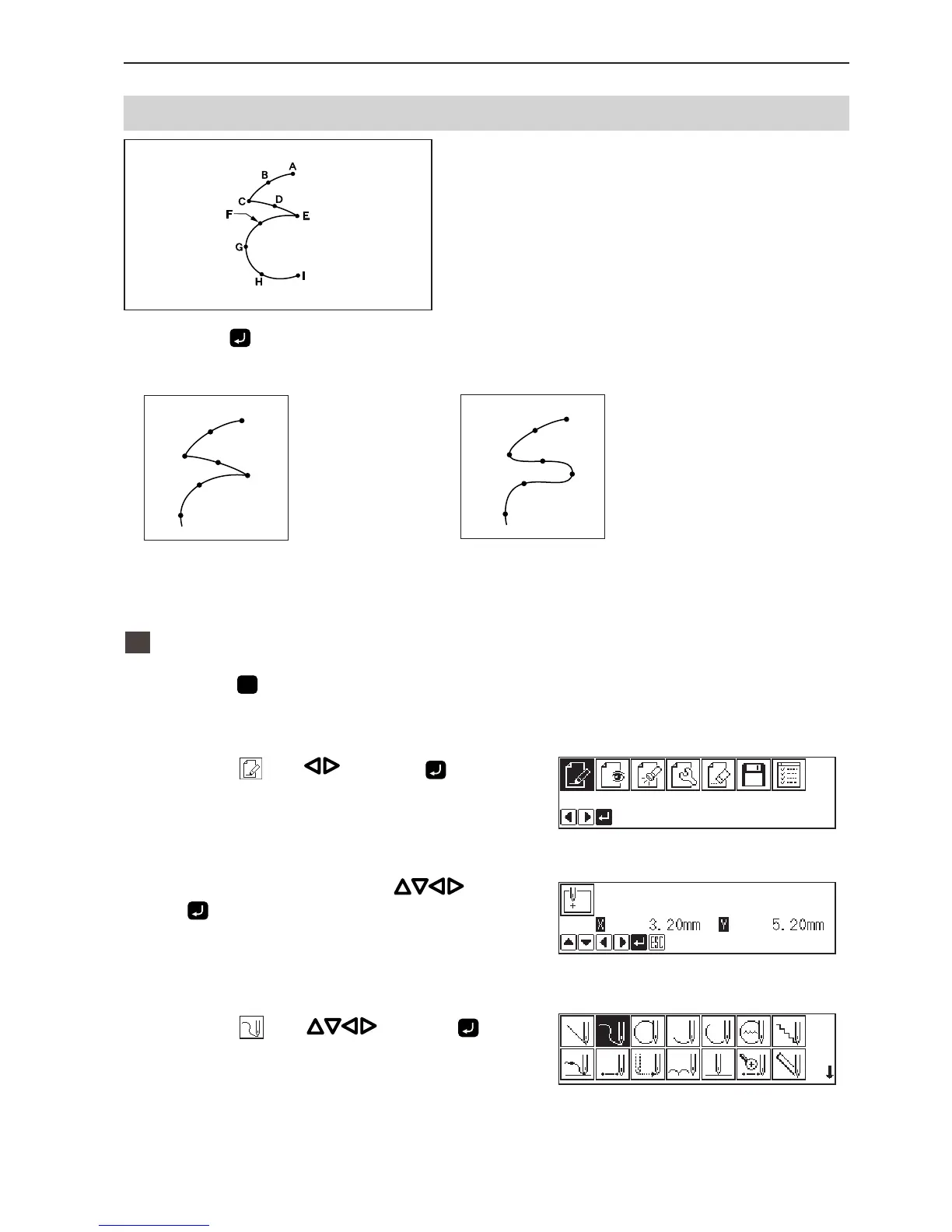 A
B
C
D
E
F
G
H
I

X 3.20mm Y 5.20mm

ESC