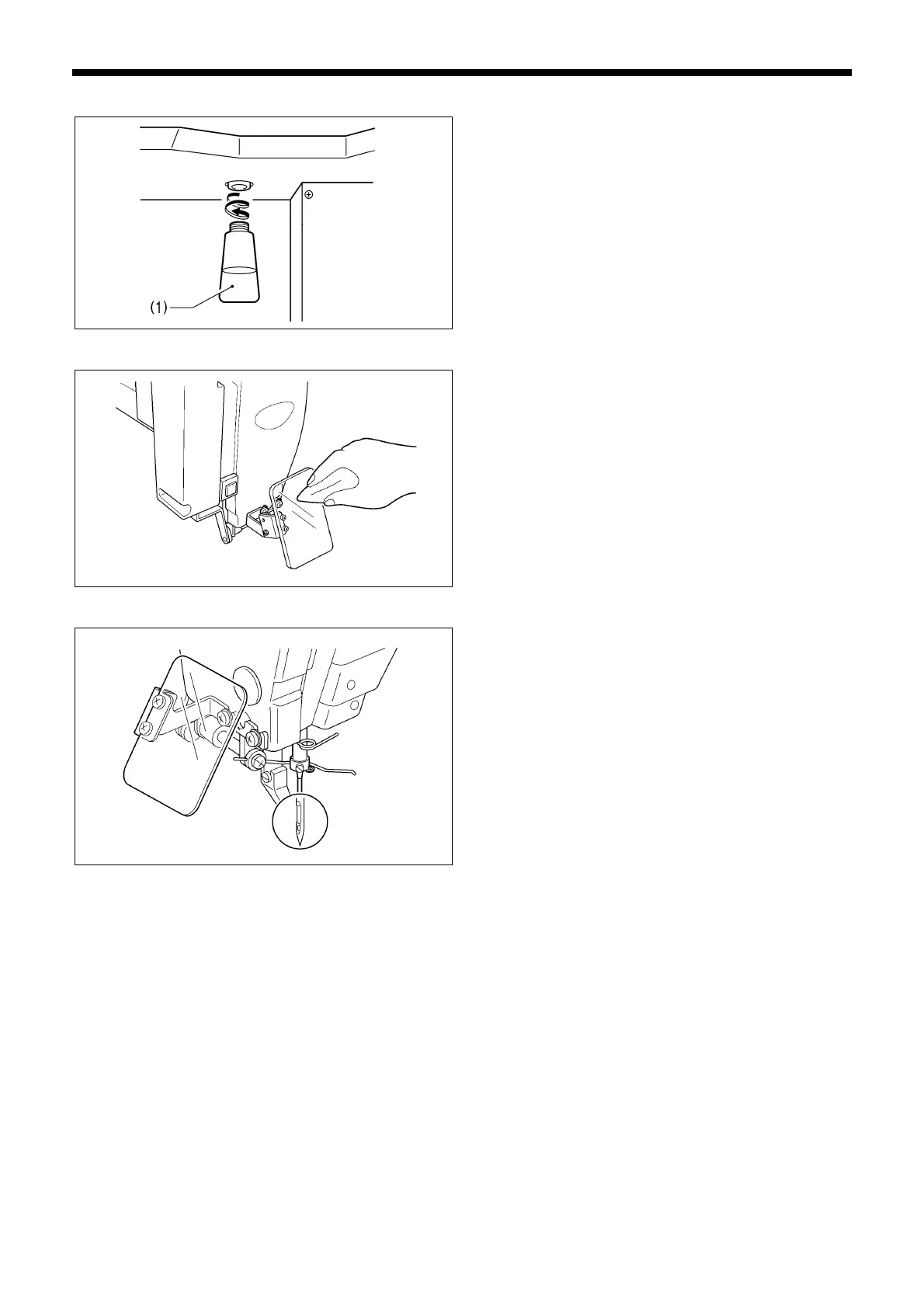 (1)