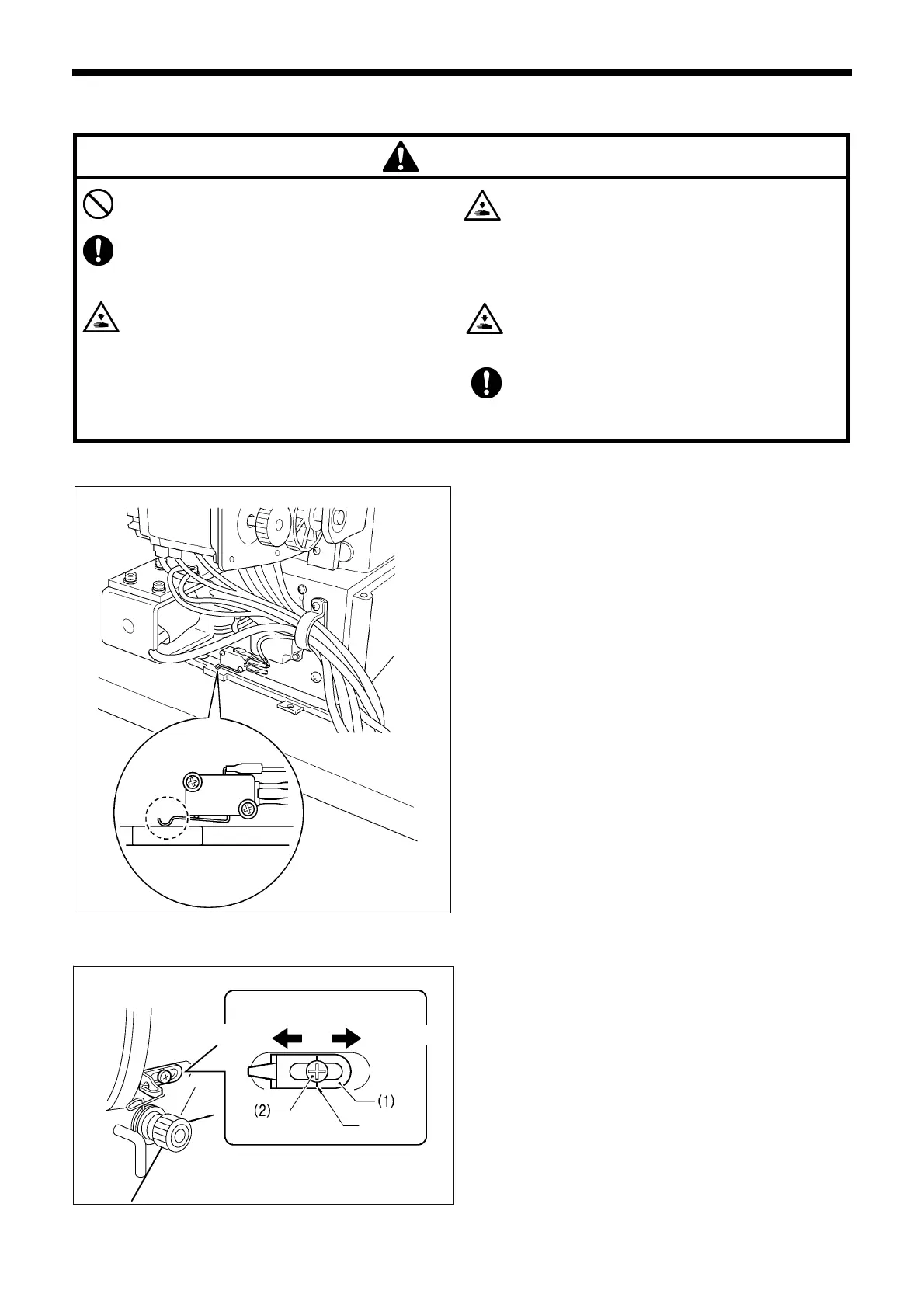 (2)

(1)