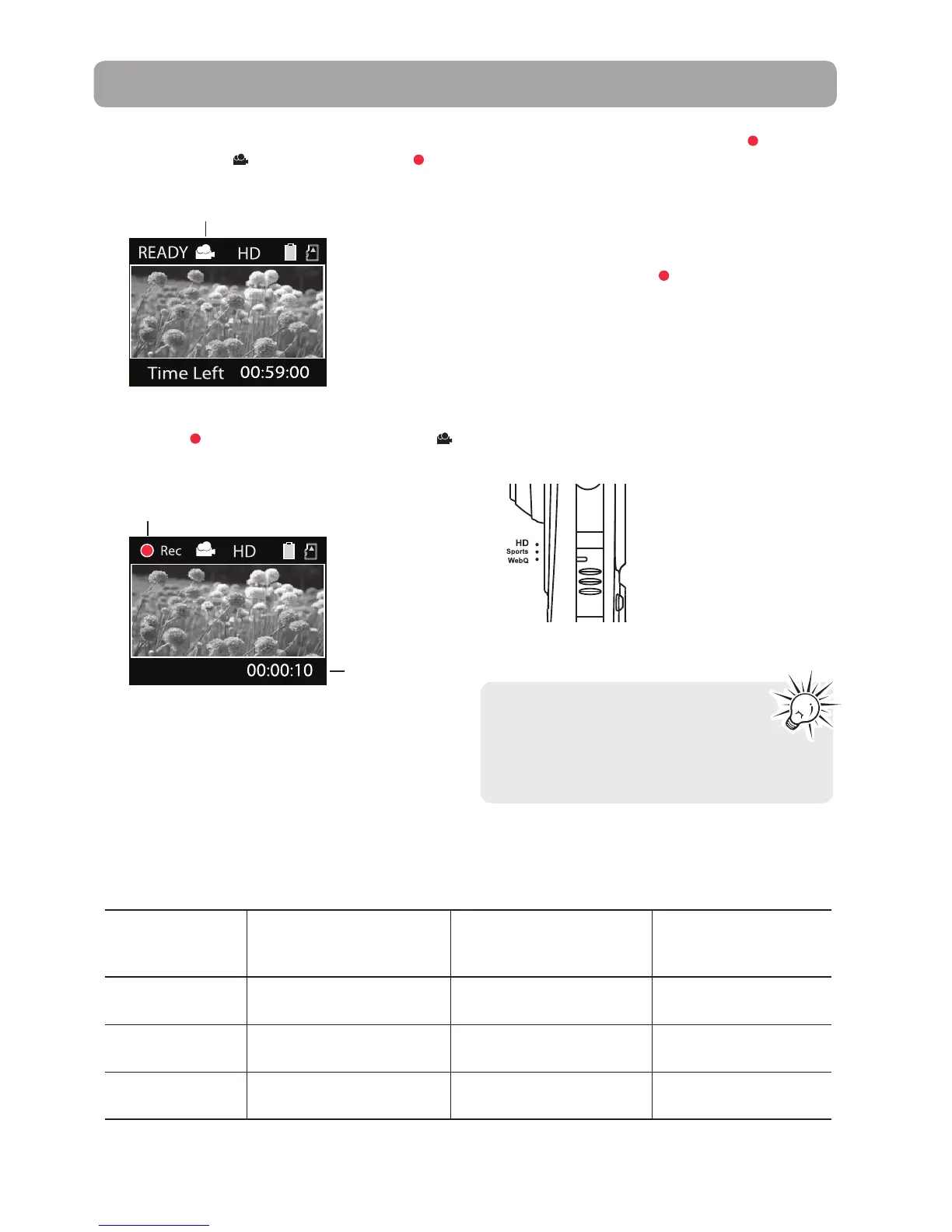 READY HD

Time Left 00:59:00

Rec HD

00:00:10

HD
Sports
WebQ