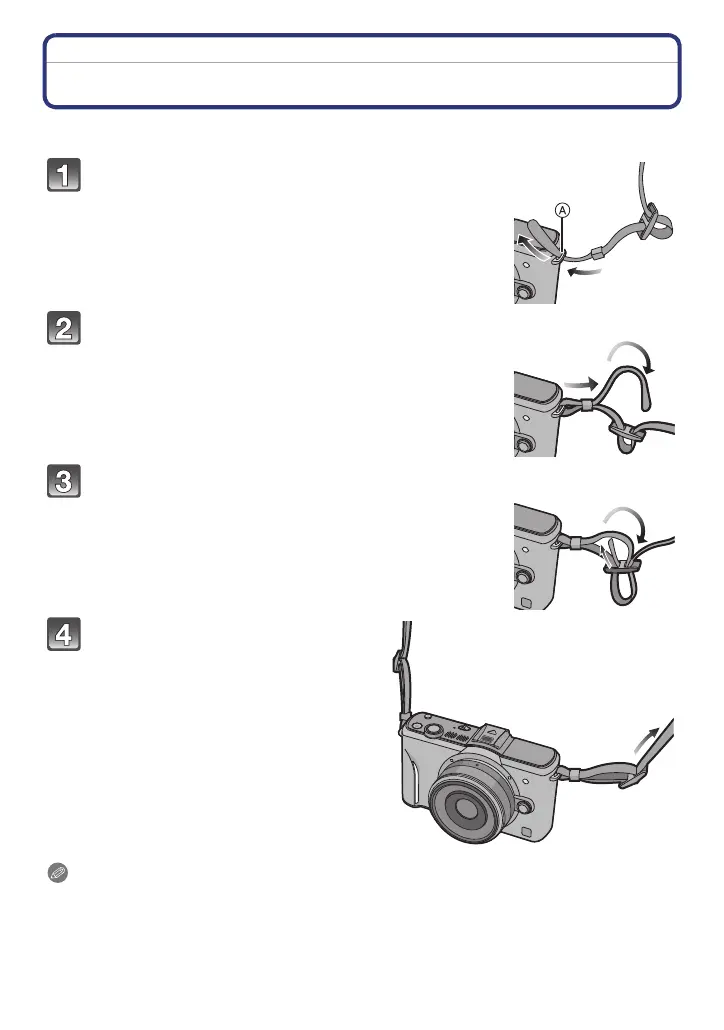 1

A

2

3

4