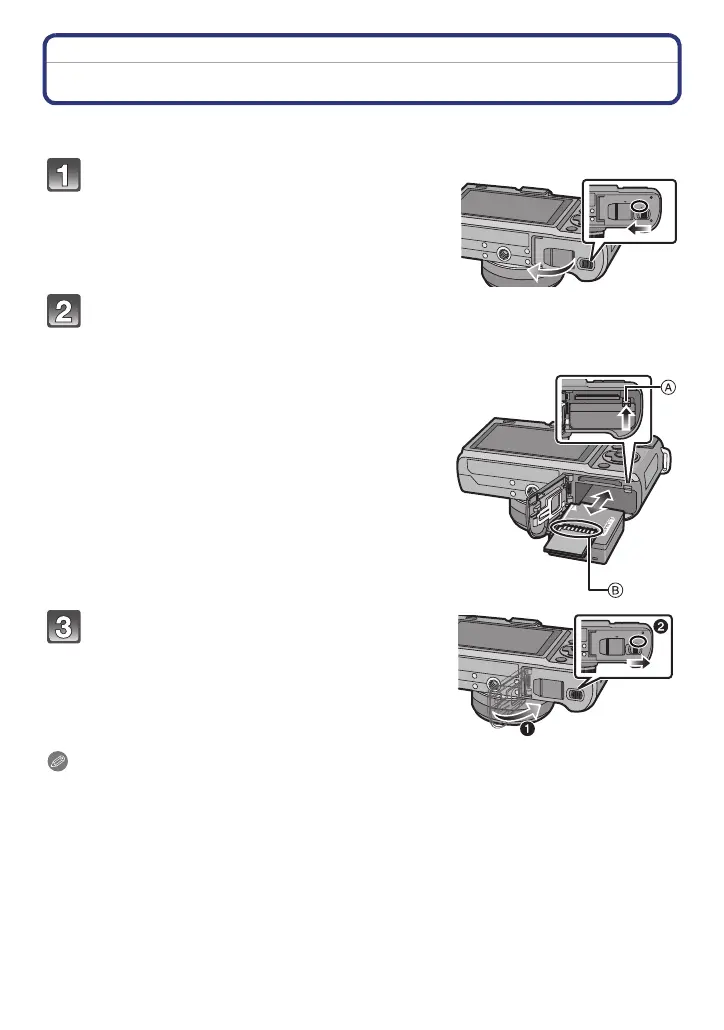 1

2

A

B

3

2

1