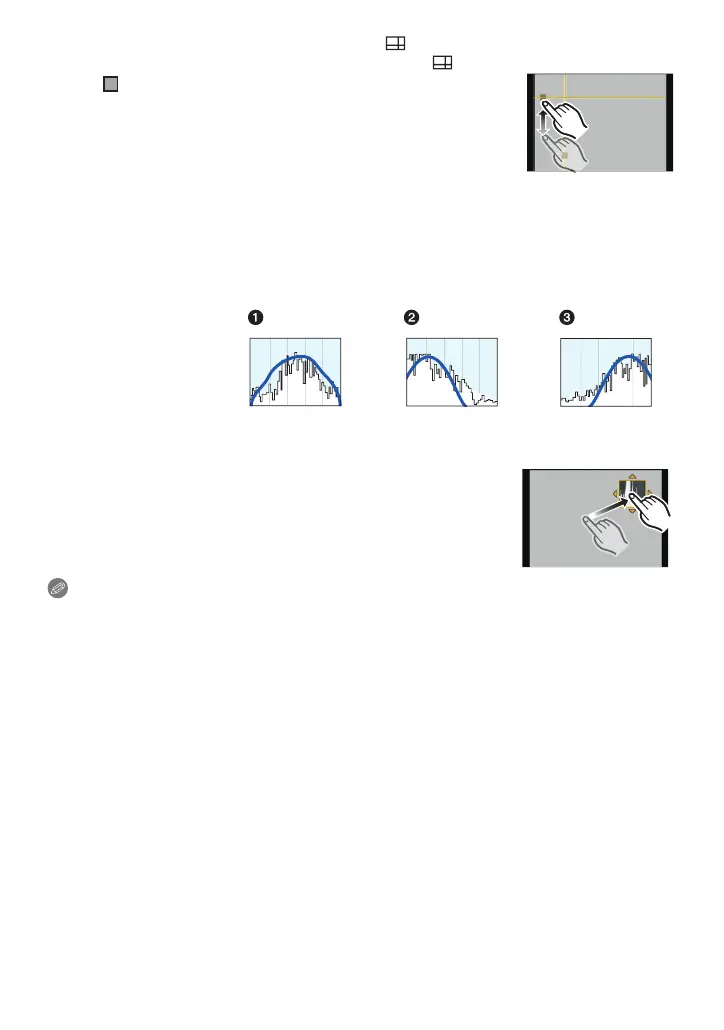 ❶ ❷ ❸