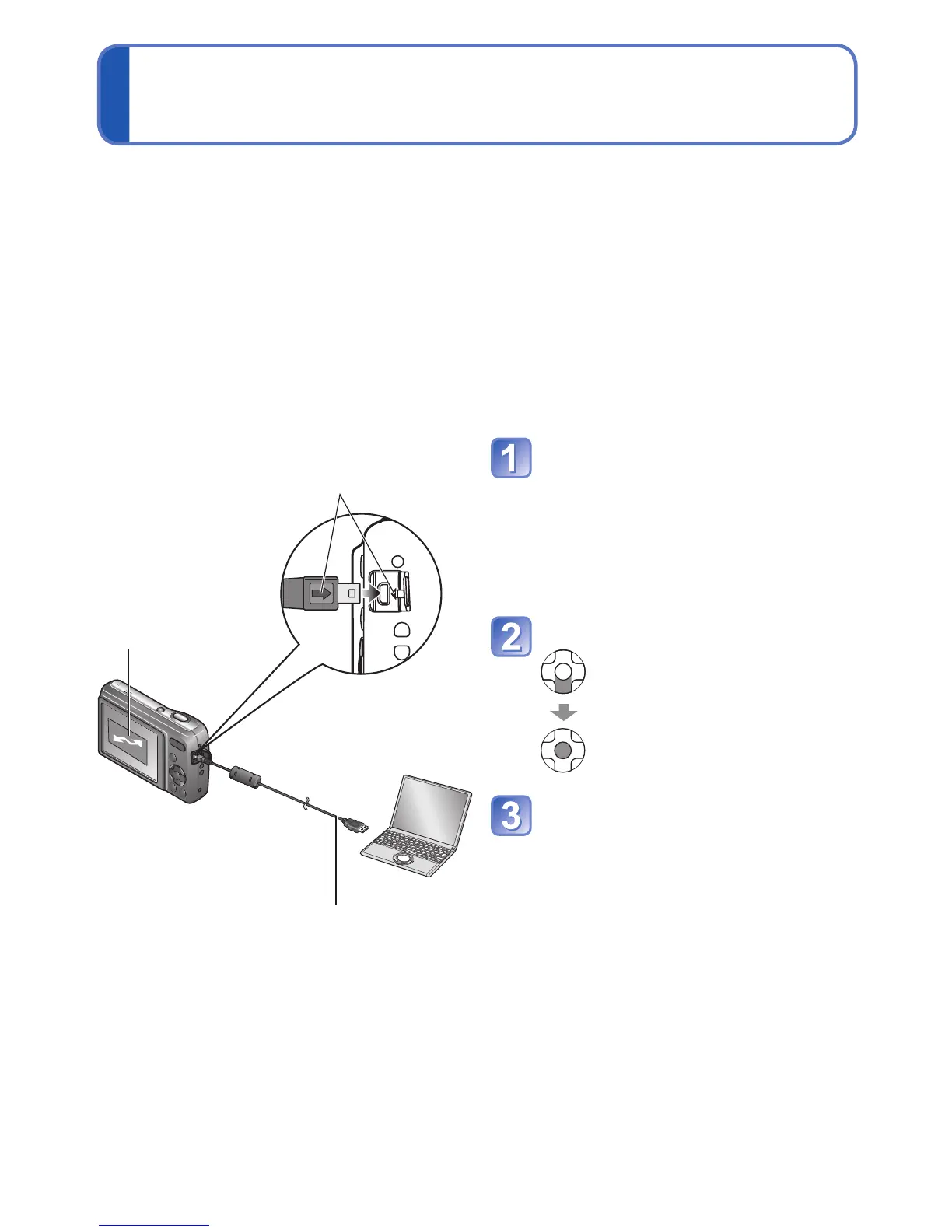 1

2

3