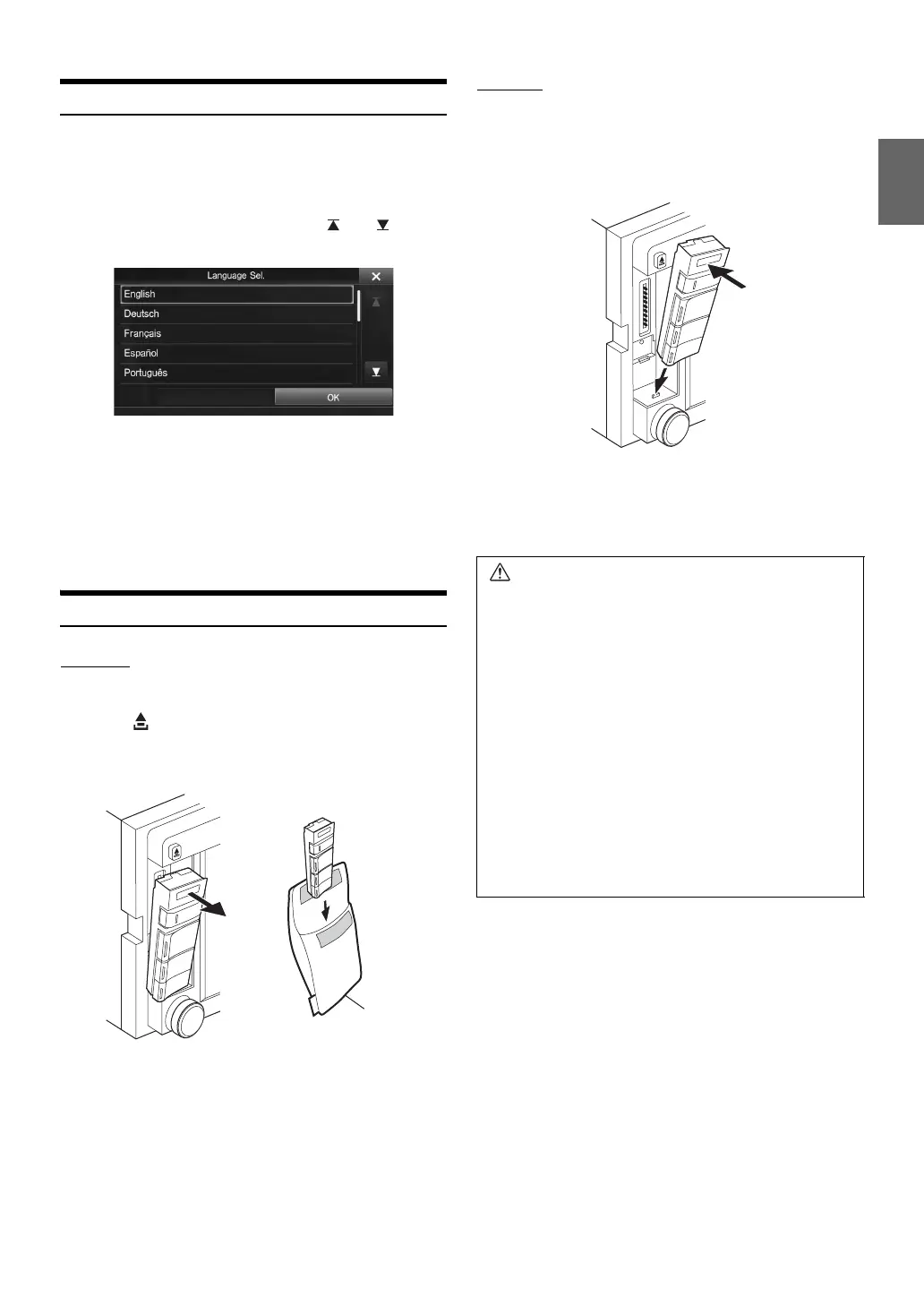 Language Sel.

English

Deutsch

Français

Español

Português

OK