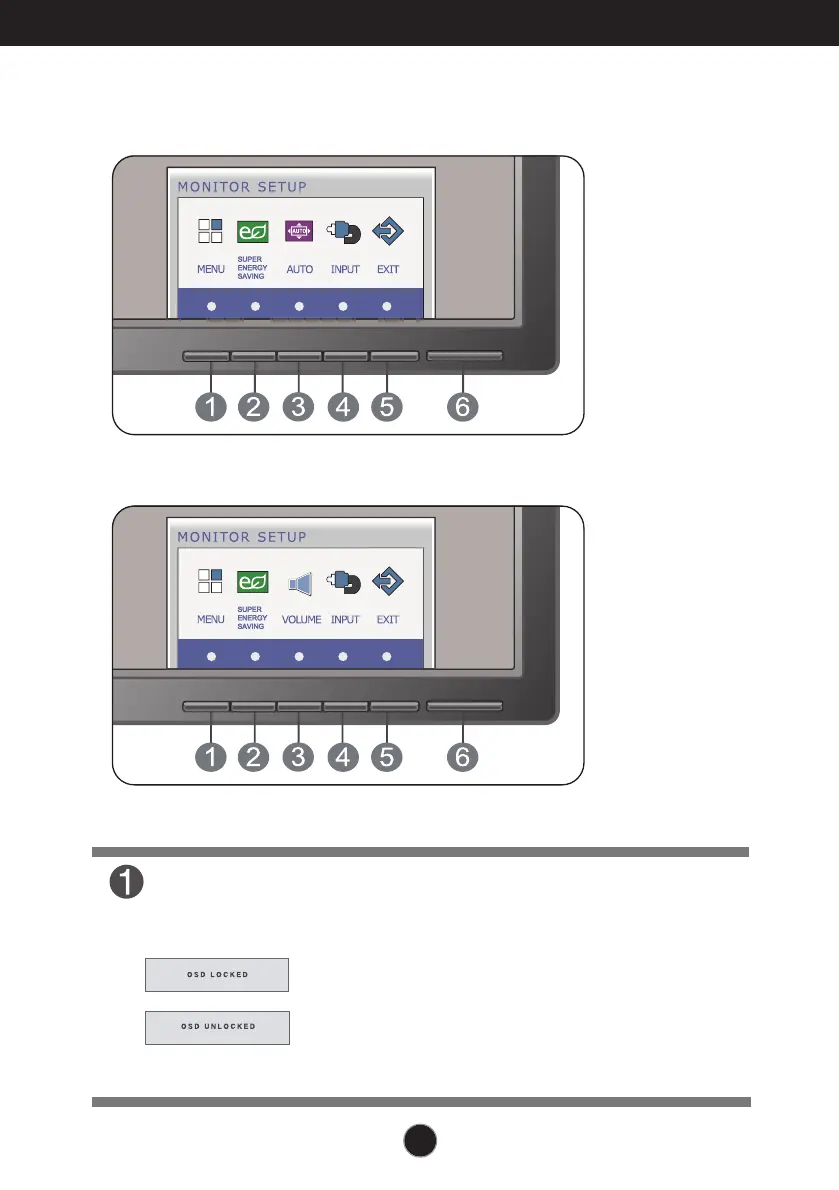 MONITOR SETUP

MENU

SUPER ENERGY SAVING

AUTO

INPUT

EXIT

1 2 3 4 5 6

MONITOR SETUP

MENU

SUPER ENERGY SAVING

VOLUME

INPUT

EXIT

1 2 3 4 5 6

1

OSD LOCKED

OSD UNLOCKED