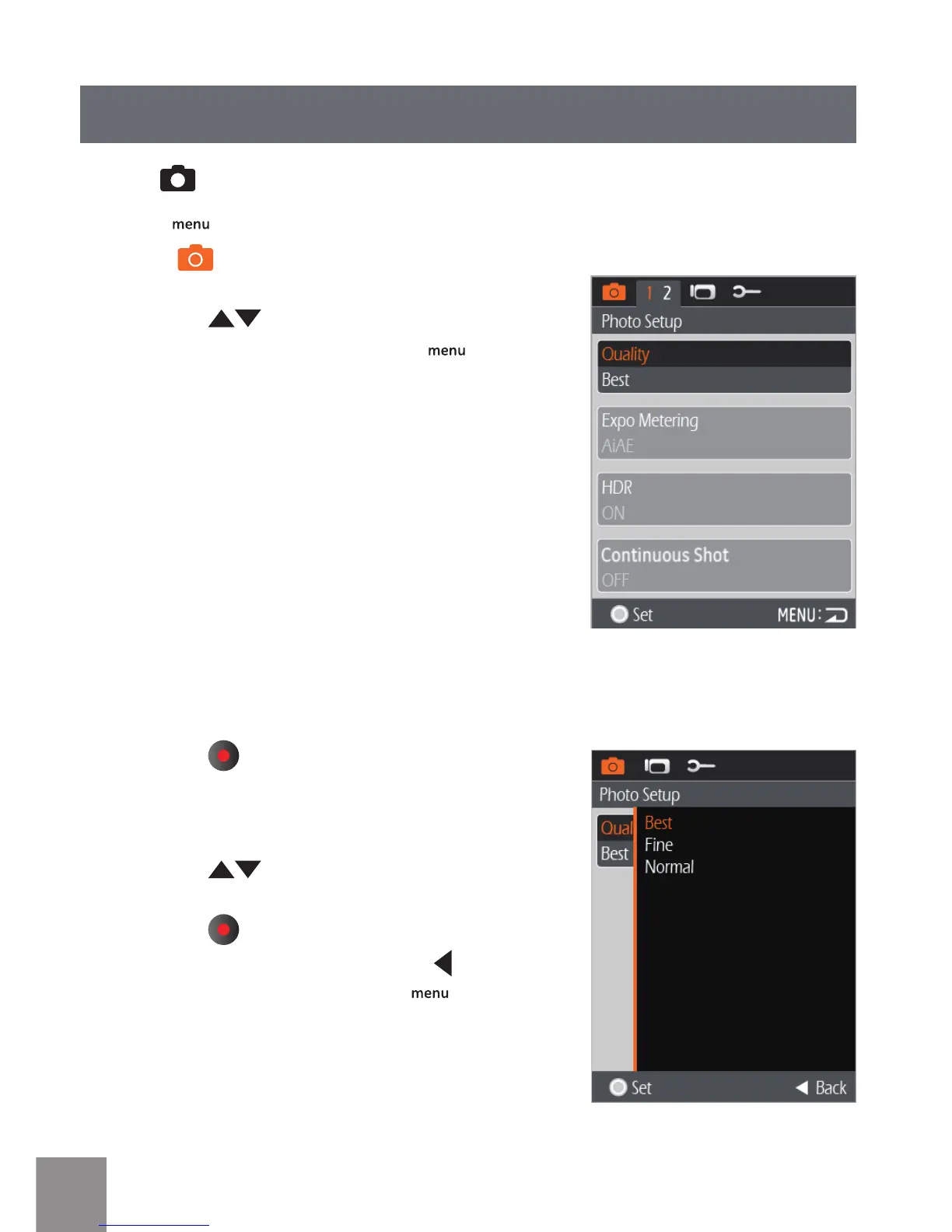 menu

menu

1 2

Photo Setup

Quality

Best

Expo Metering

AiAE

HDR

ON

Continuous Shot

OFF

Set

MENU:

menu

Photo Setup

Qual

Best

Best

Fine

Normal

Set

Back