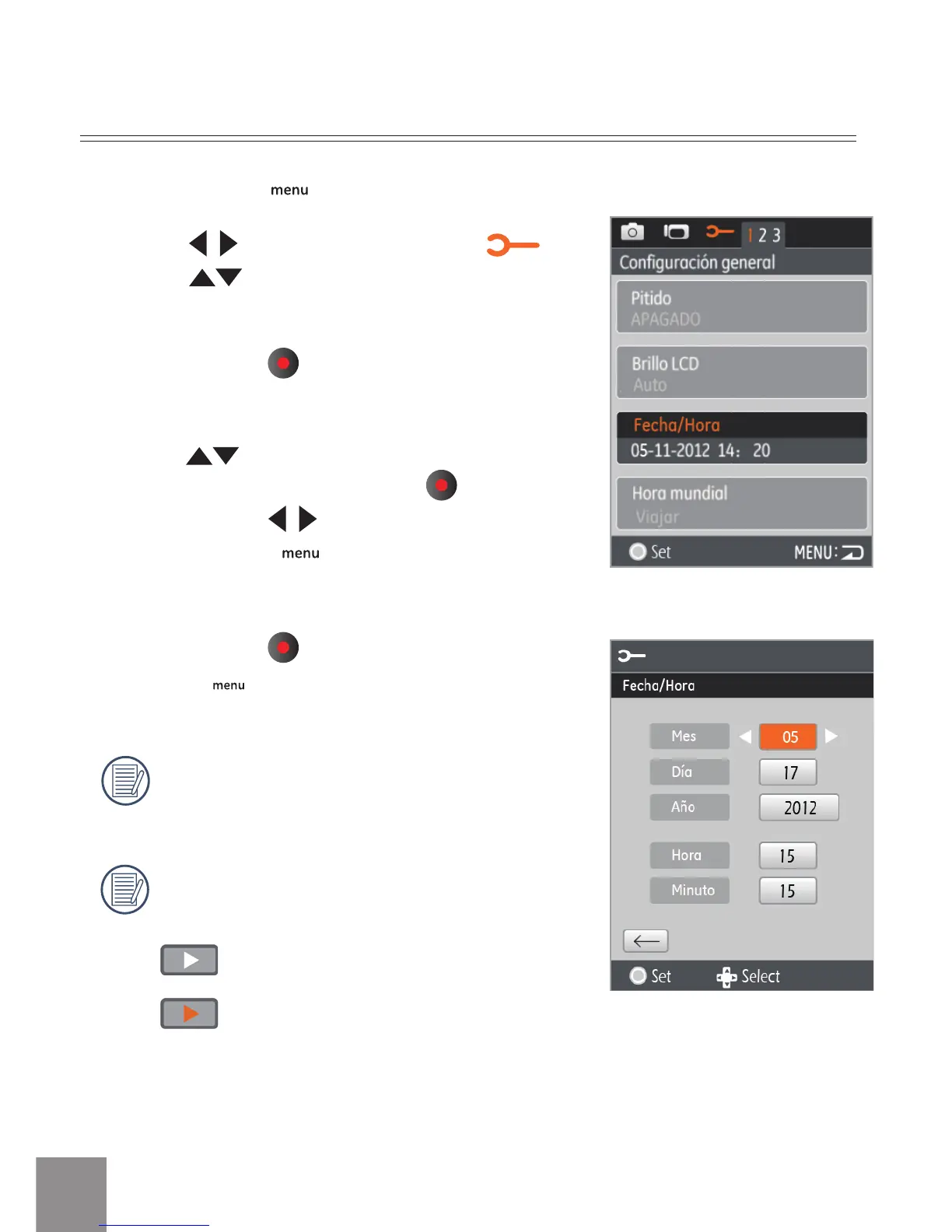 menu

menu

menu

1 2 3
Configuración general
Pitido
APAGADO
Brillo LCD
Auto
Fecha/Hora
05-11-2012 14: 20
Hora mundial
Viajar
Set
MENU:

Fecha/Hora
Mes
05
Día
17
Año
2012
Hora
15
Minuto
15
Set
Select