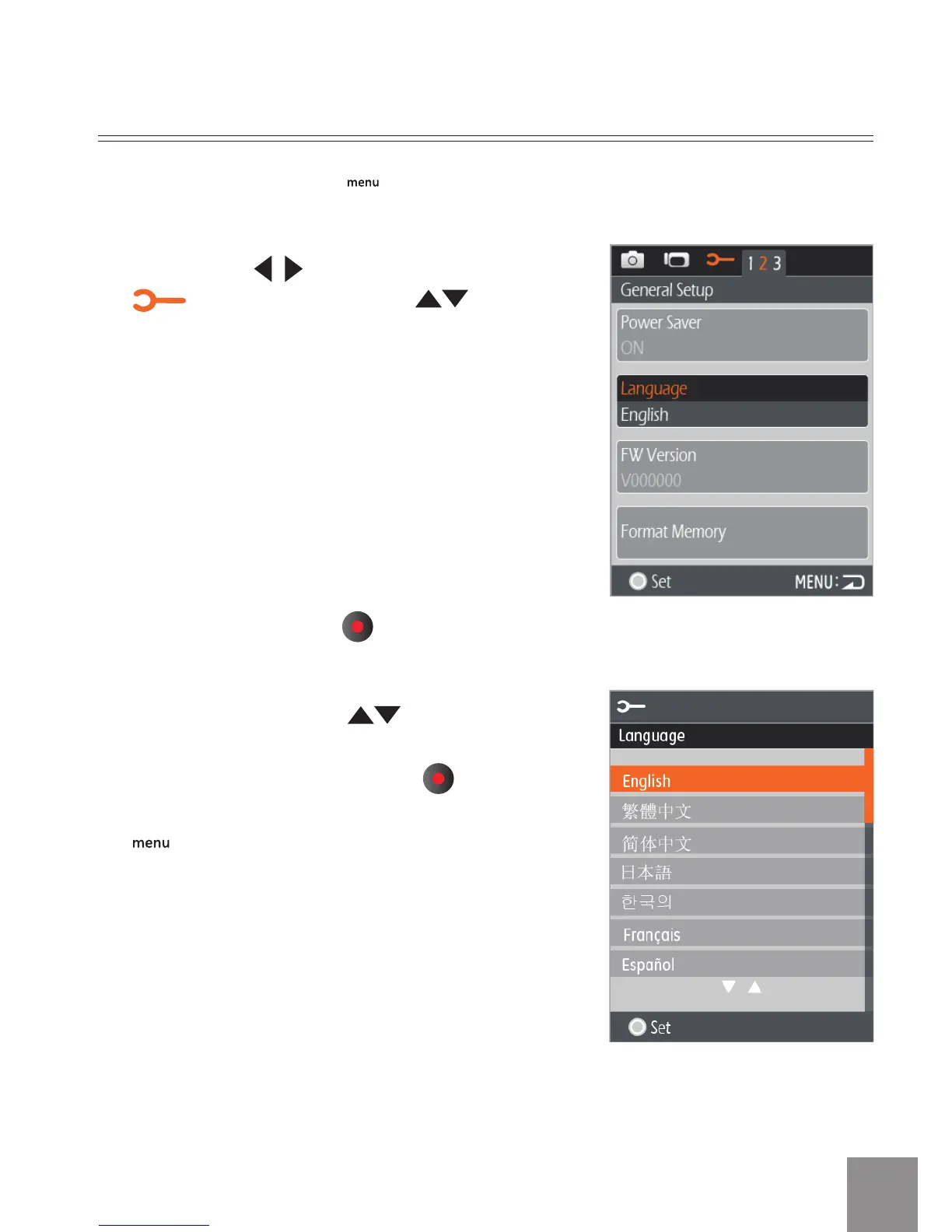 menu

1 2 3
General Setup
Power Saver
ON
Language
English
FW Version
V000000
Format Memory
Set
MENU:

Language
English
繁體中文
简体中文
日本語
한국의
Français
Español
Set

menu