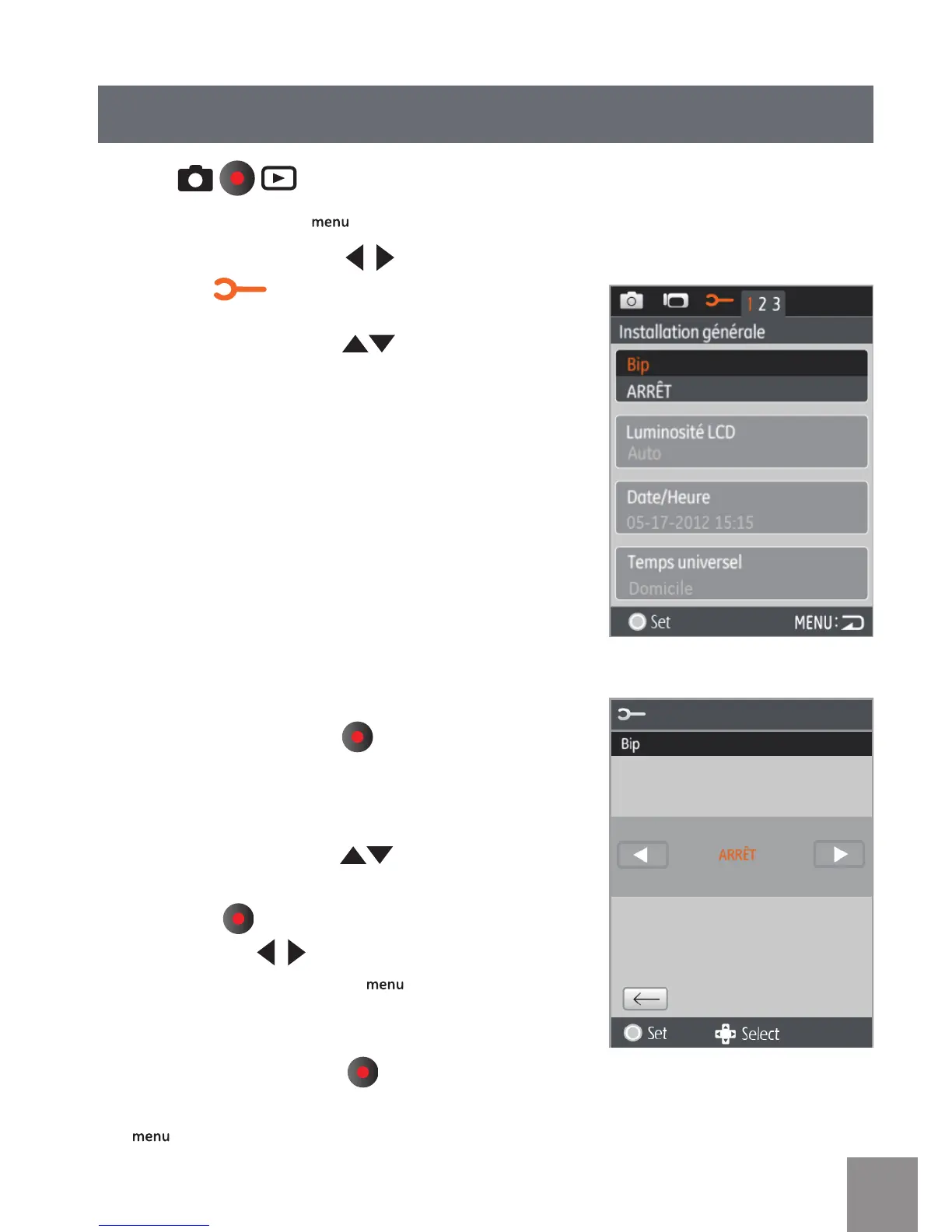 menu

1 2 3
Installation générale
Bip
ARRÊT
Luminosité LCD
Auto
Date/Heure
05-17-2012 15:15
Temps universel
Domicile
Set
MENU:

Bip
ARRÊT
Set
Select

menu

menu