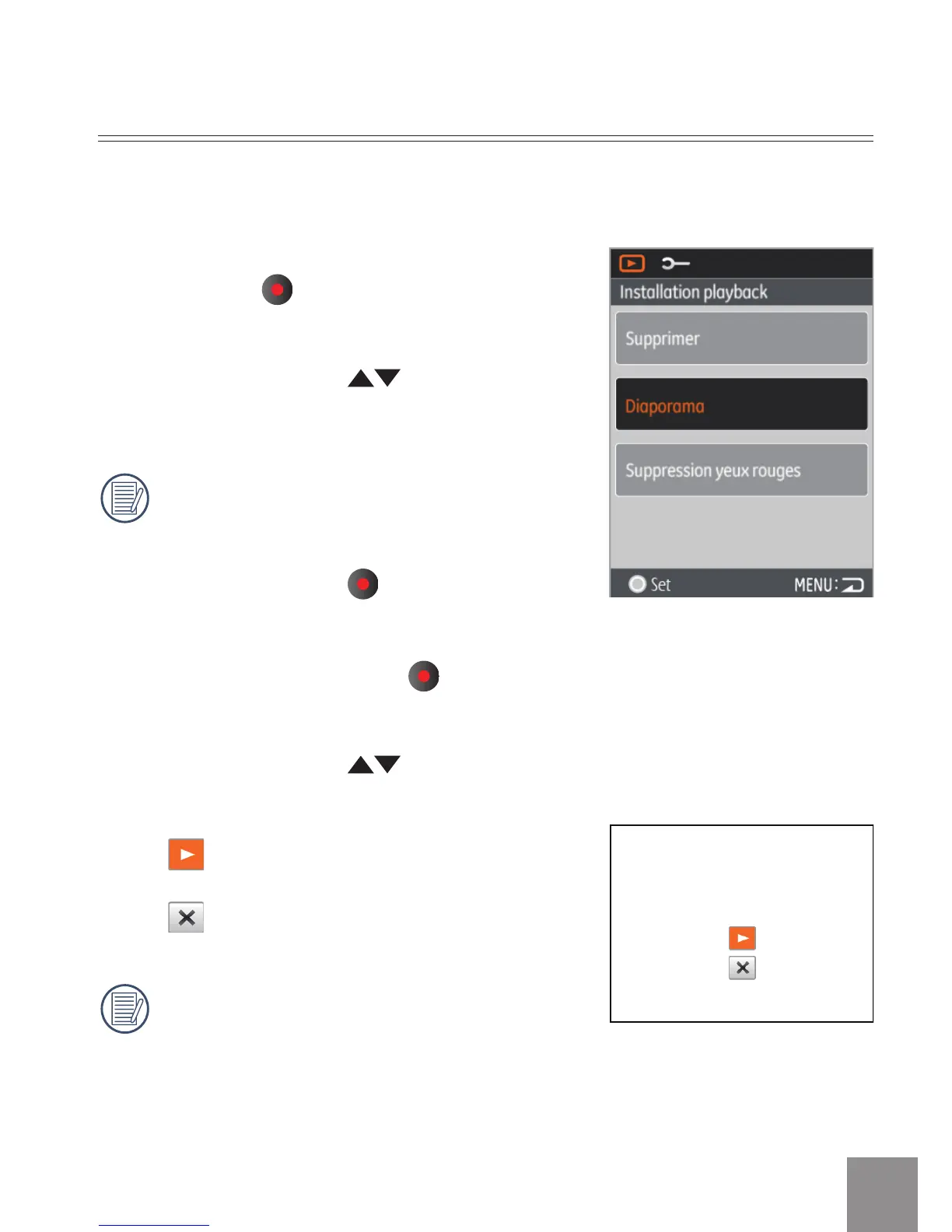 Installation playback

Supprimer

Diaporama

Suppression yeux rouges

Set

MENU: