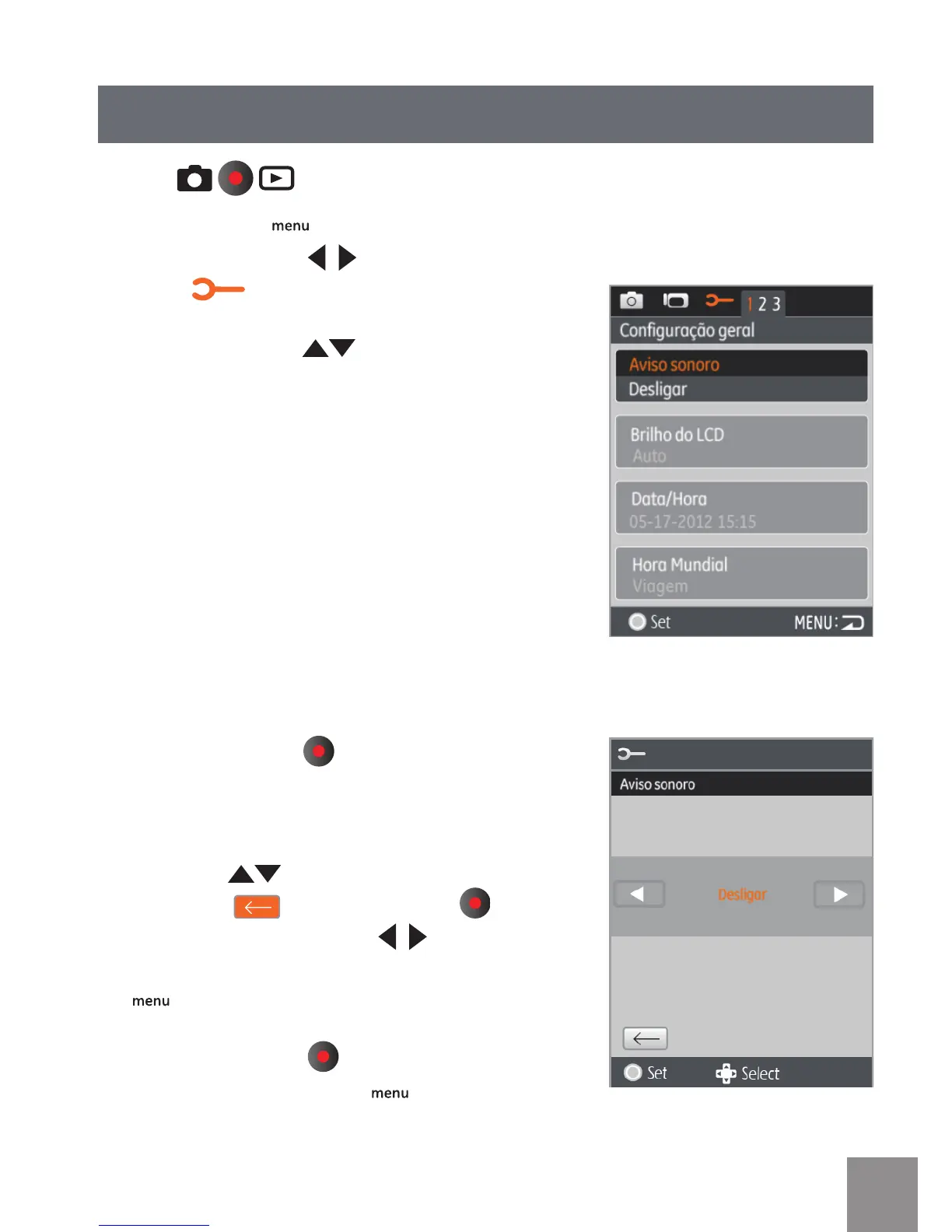 menu

1 2 3

Configuração geral

Aviso sonoro

Desligar

Brilho do LCD

Auto

Data/Hora

05-17-2012 15:15

Hora Mundial

Viagem

Set

MENU:

Aviso sonoro

Desligar

Set

Select

menu

menu