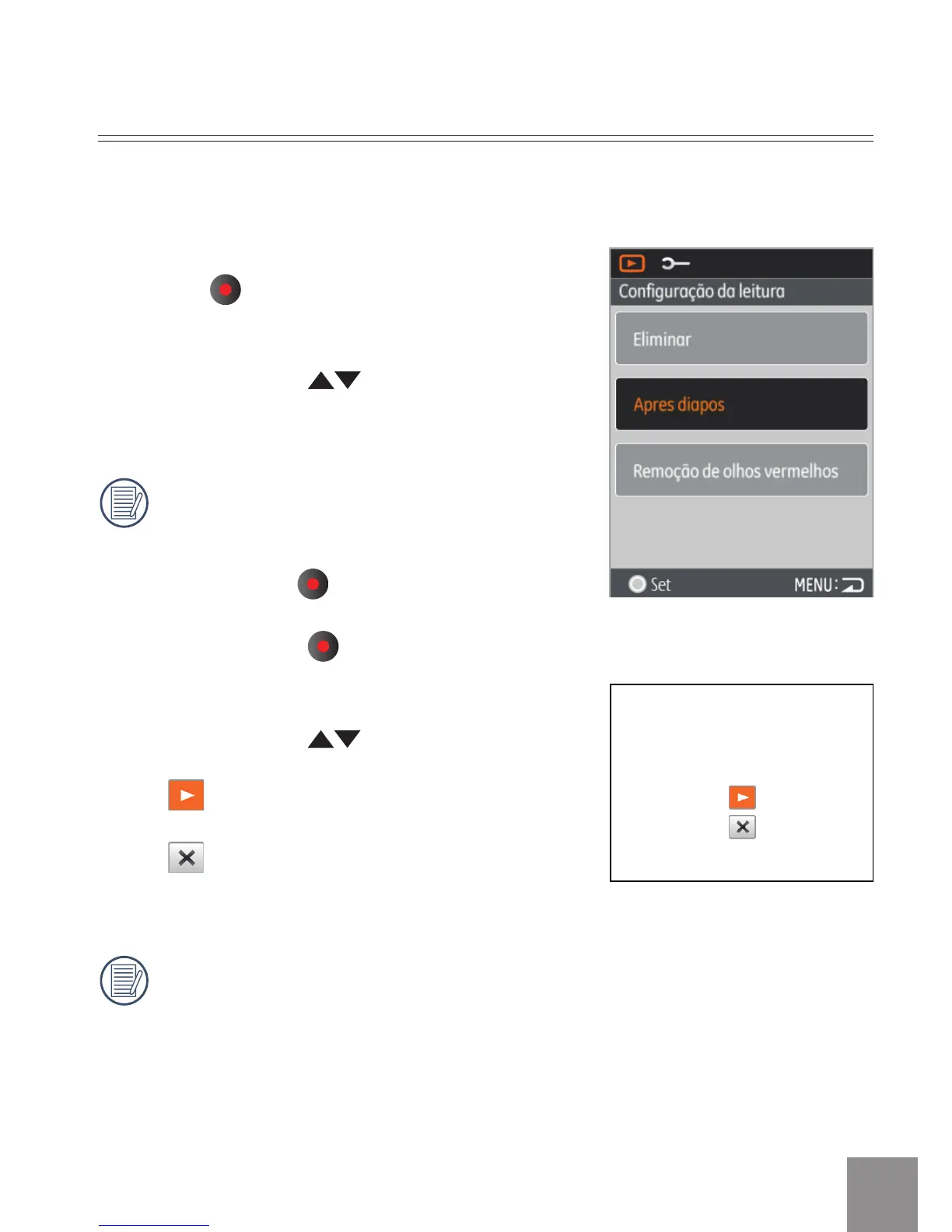 Configuração da leitura

Eliminar

Apres diapos

Remoção de olhos vermelhos

Set

MENU: