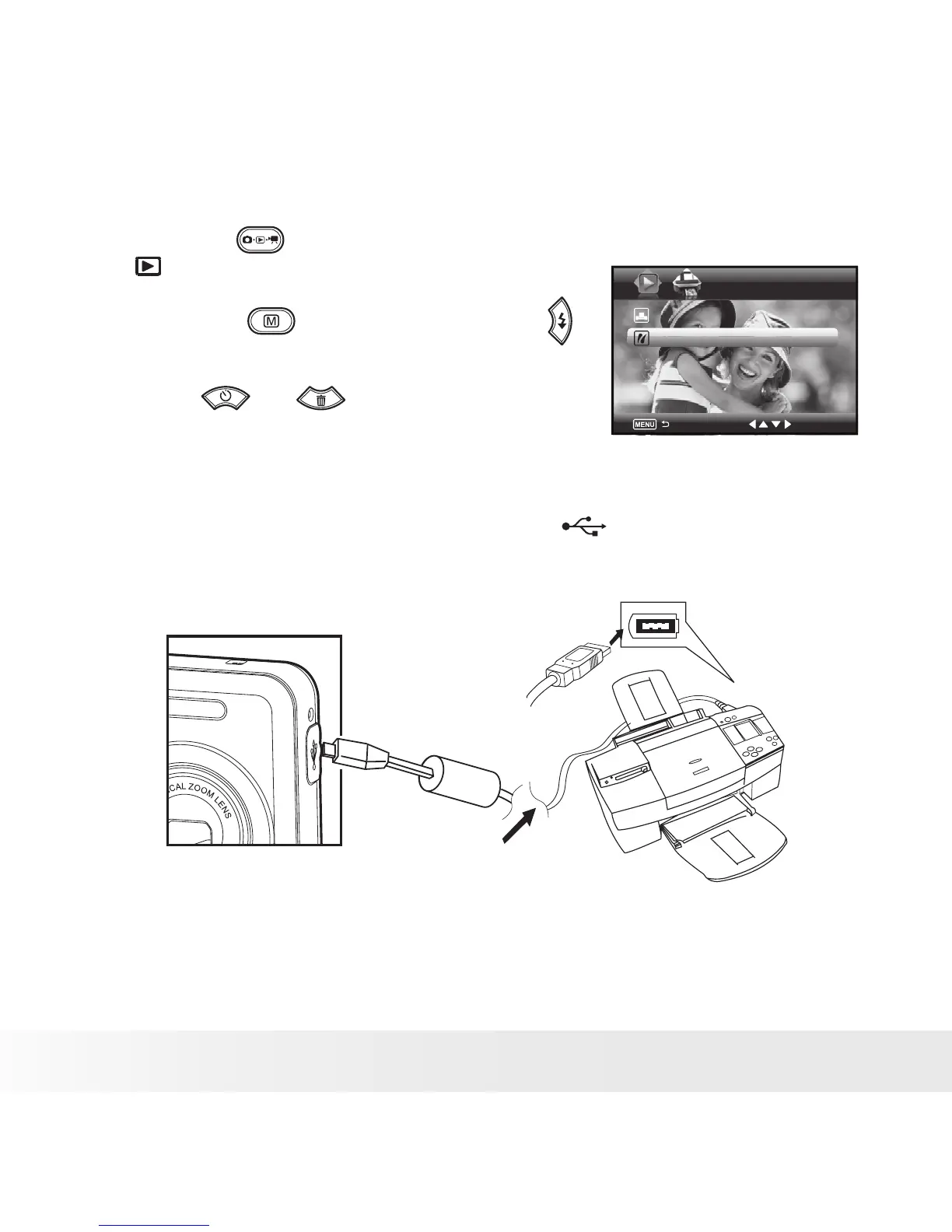 MENU
CAL ZOOM LENS