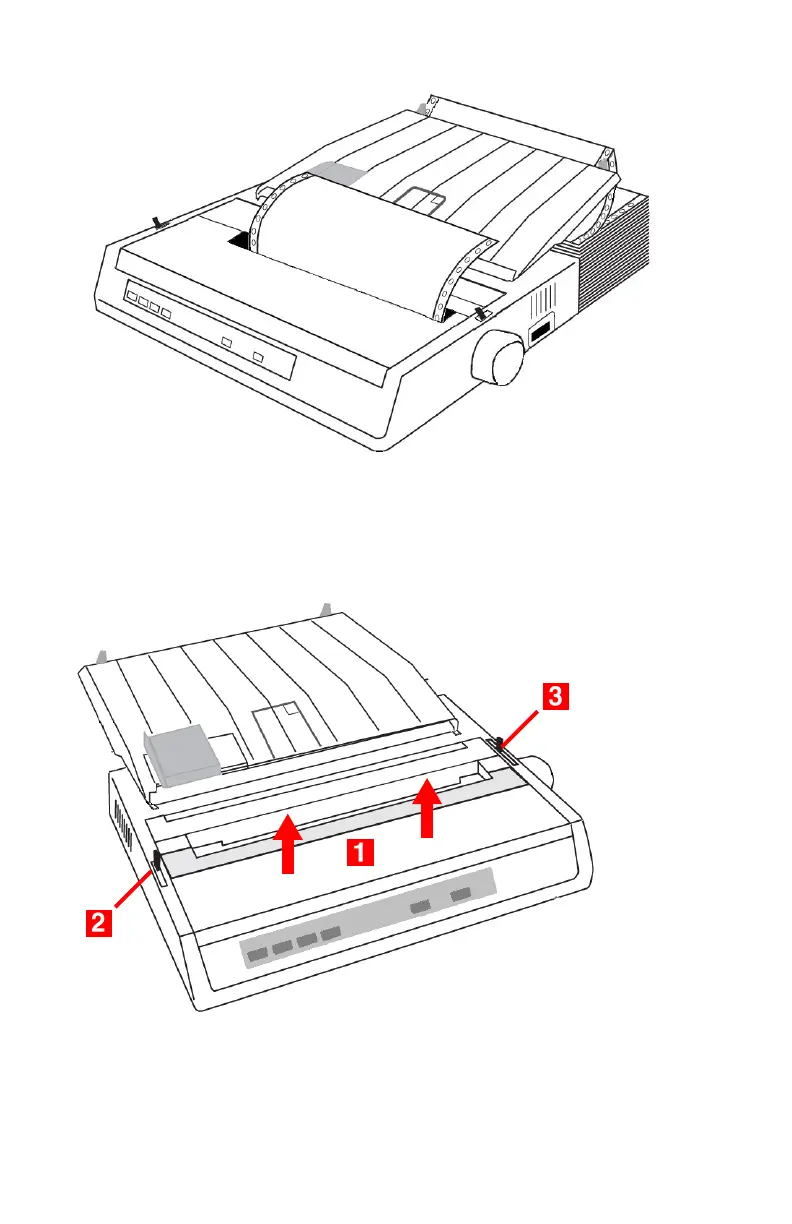 3

1

2