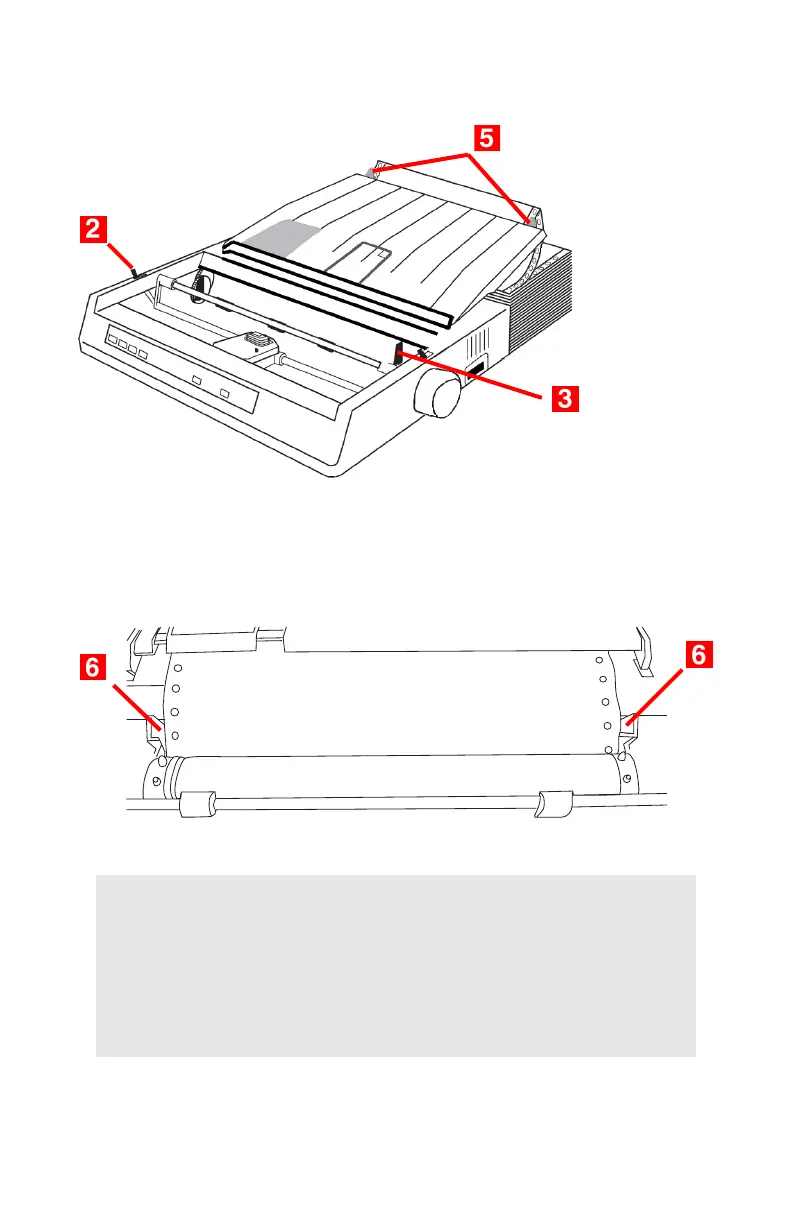 5

2

3

6

6