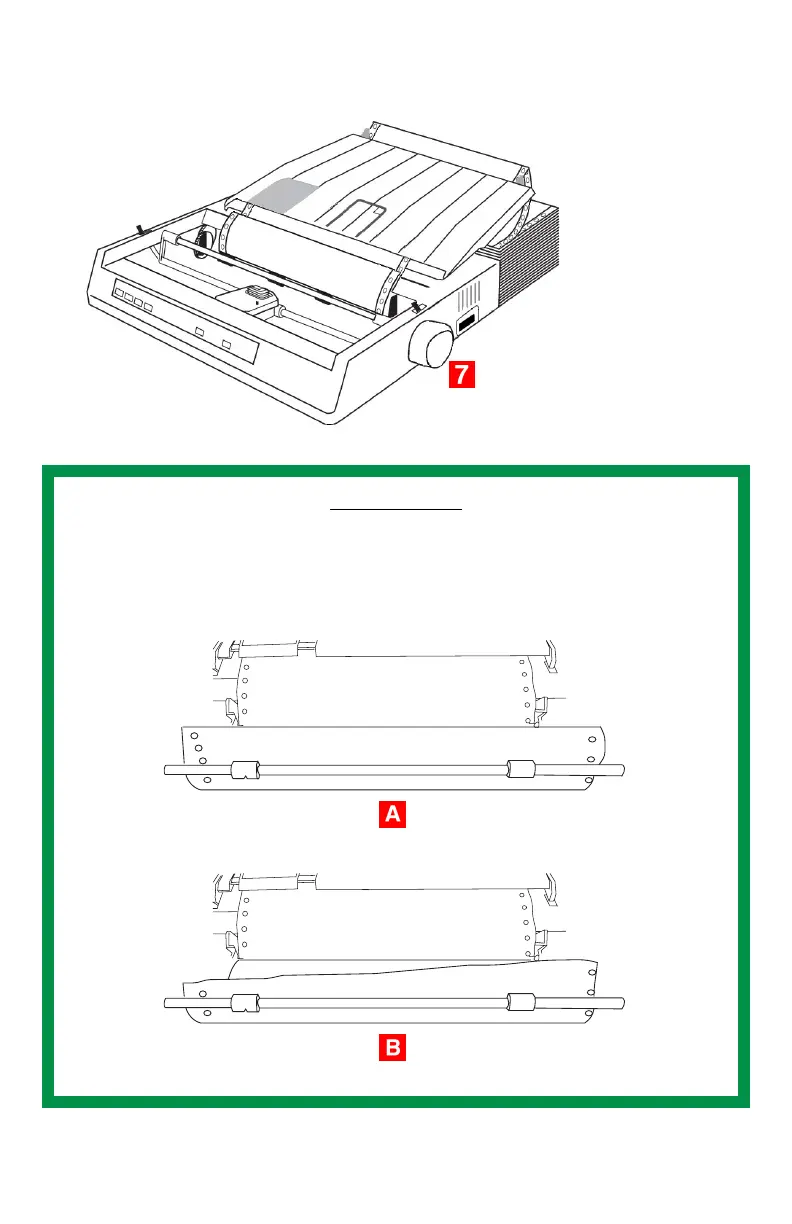 7

A

B