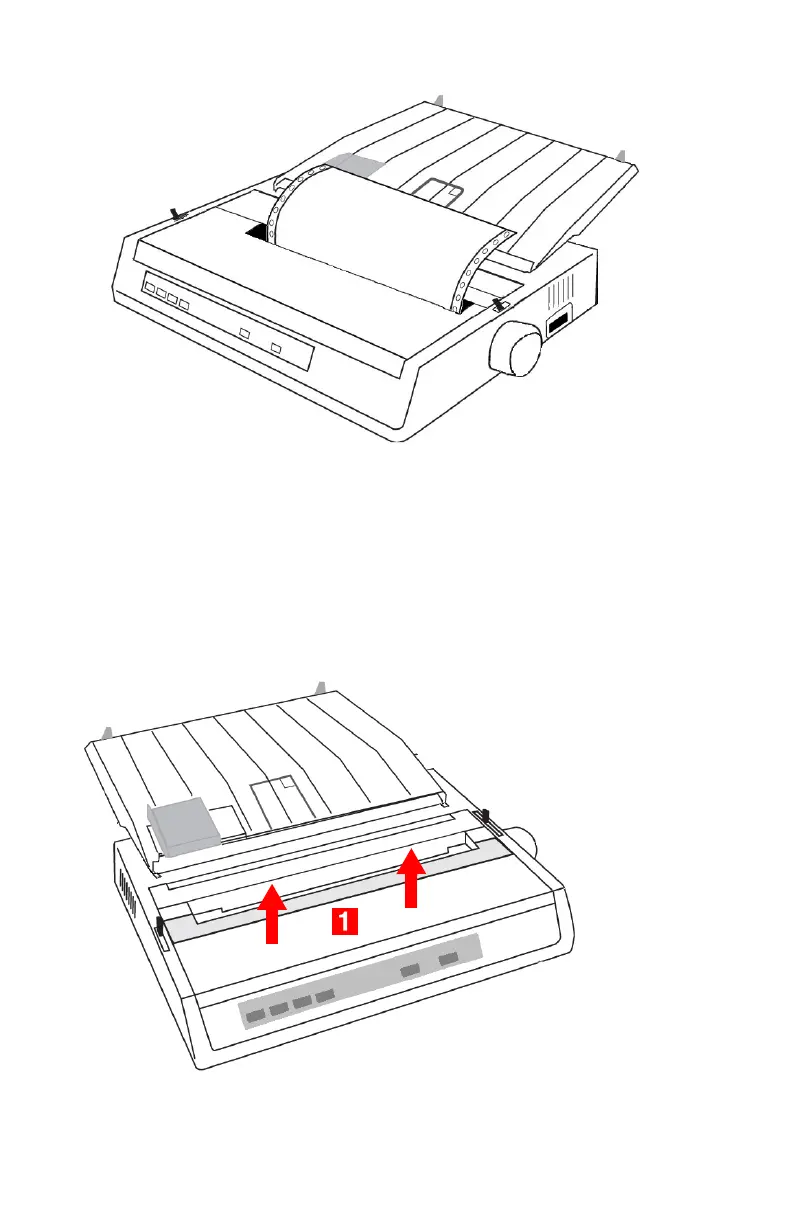 1