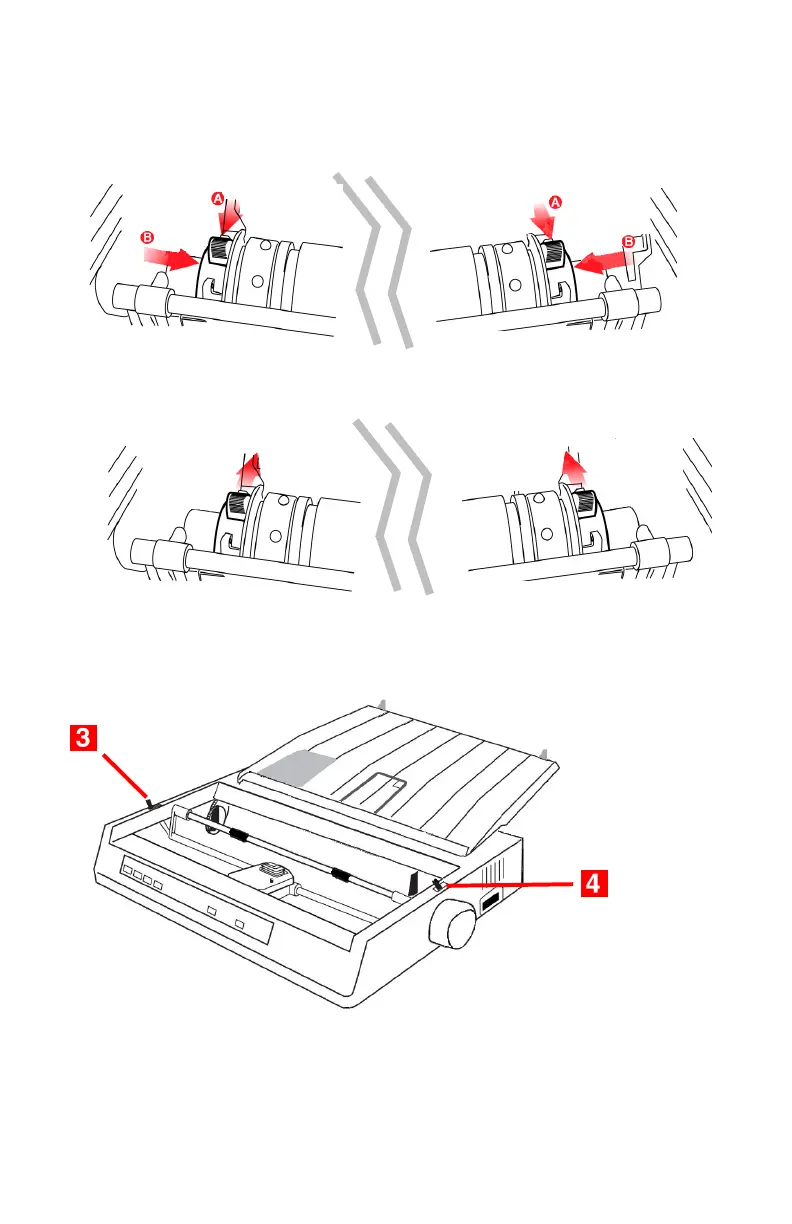 A
B
A
B
3
4