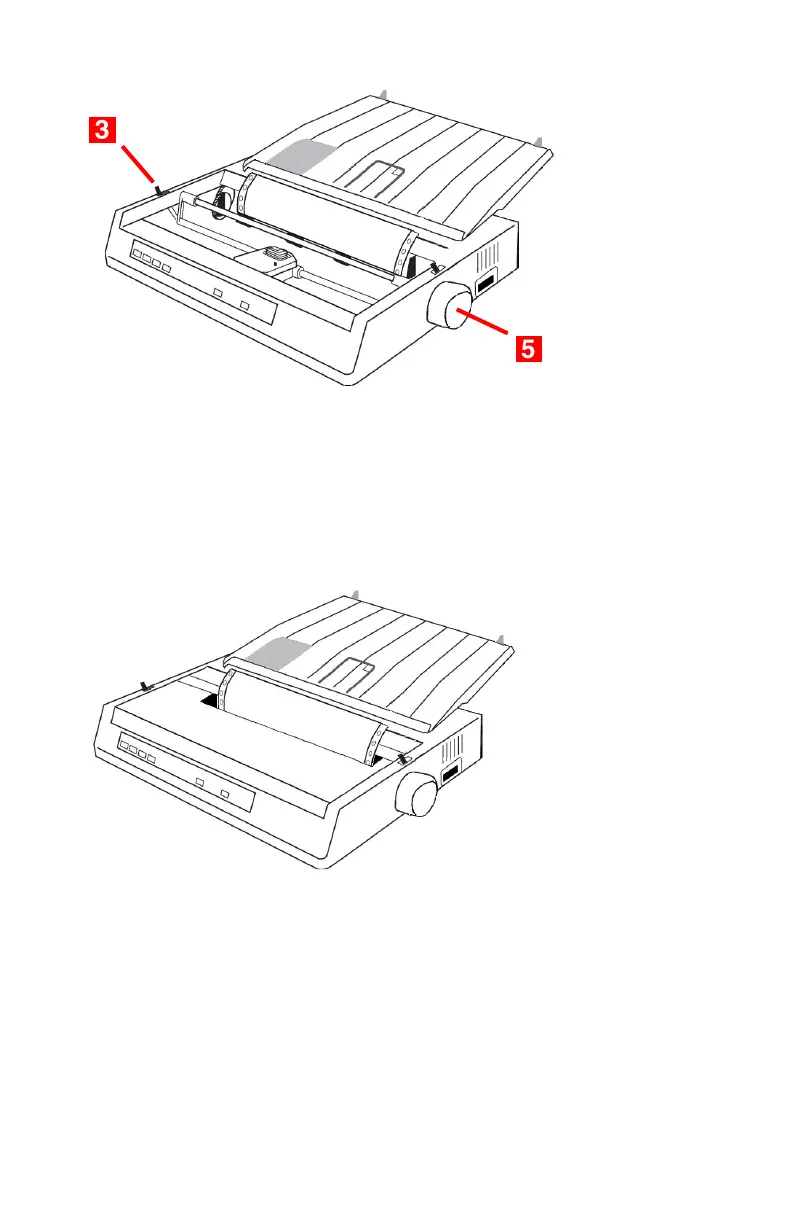 3

5