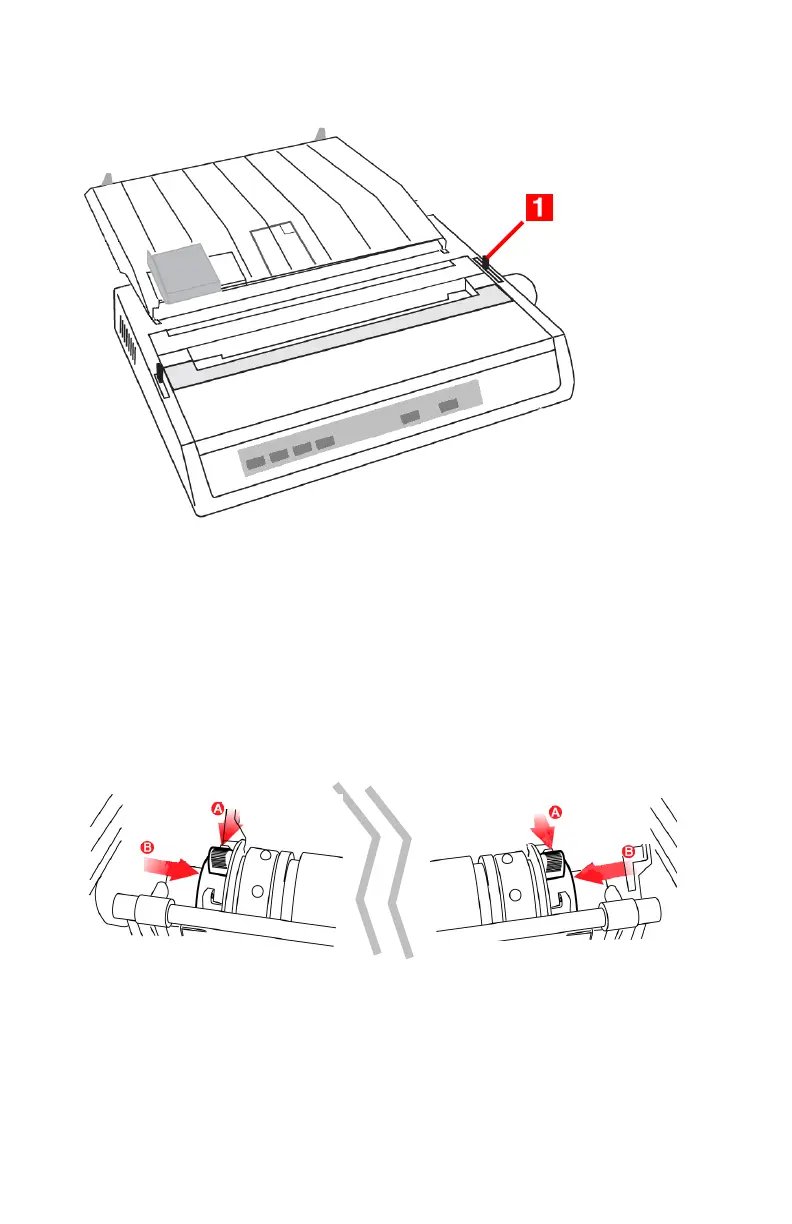 1

A
B

A
B