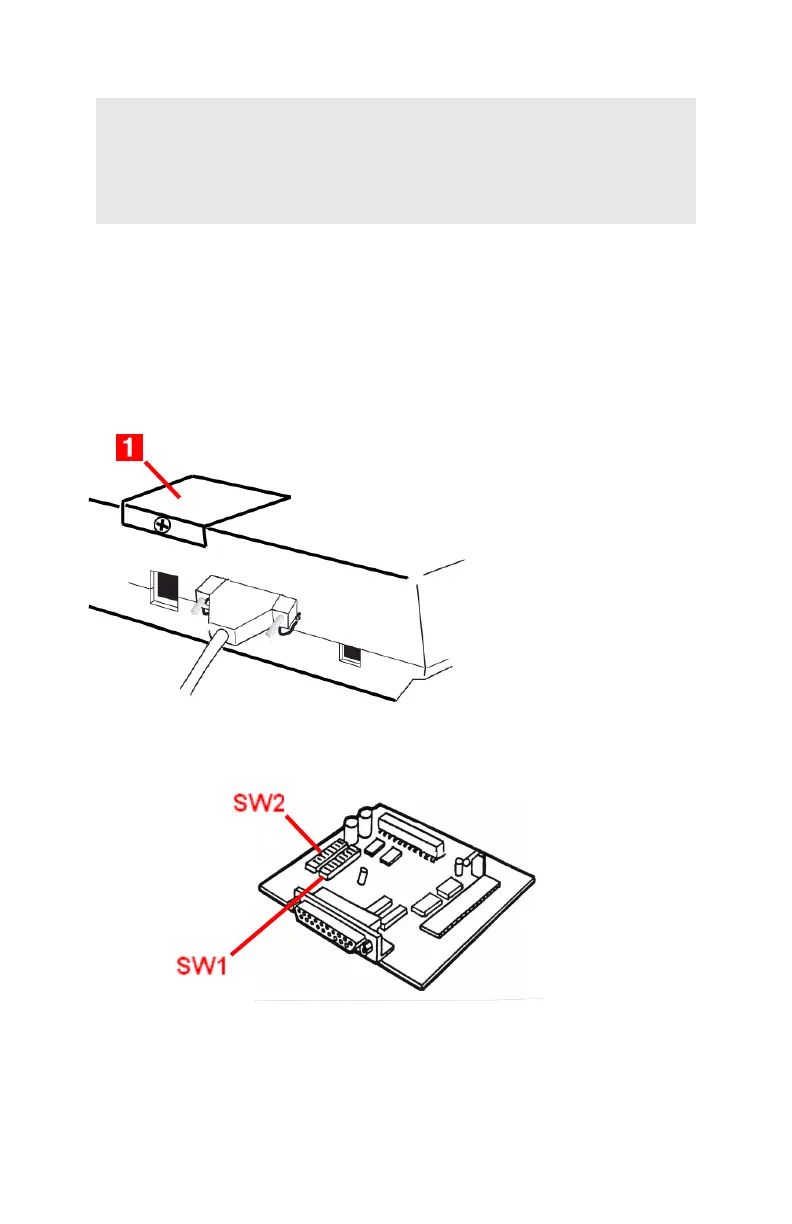 1

SW2

SW1