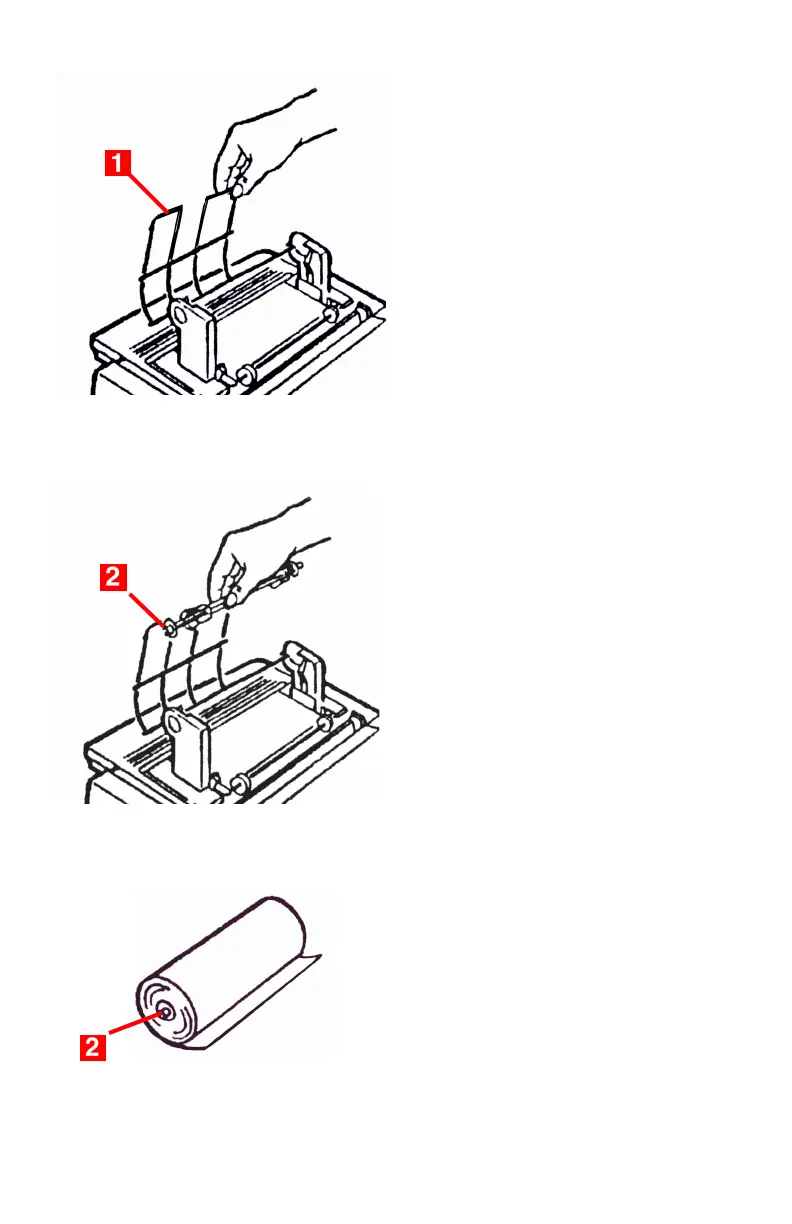 1

2

2