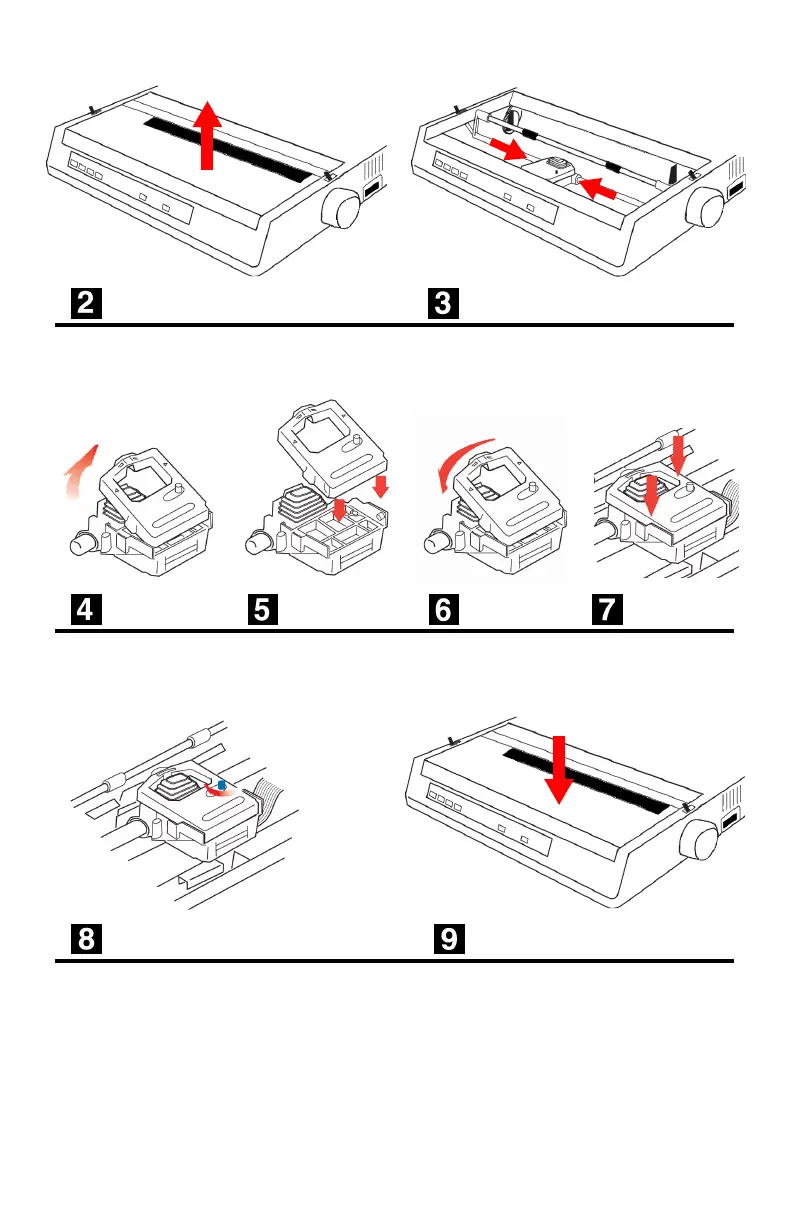 2

3

4

5

6

7

8

9