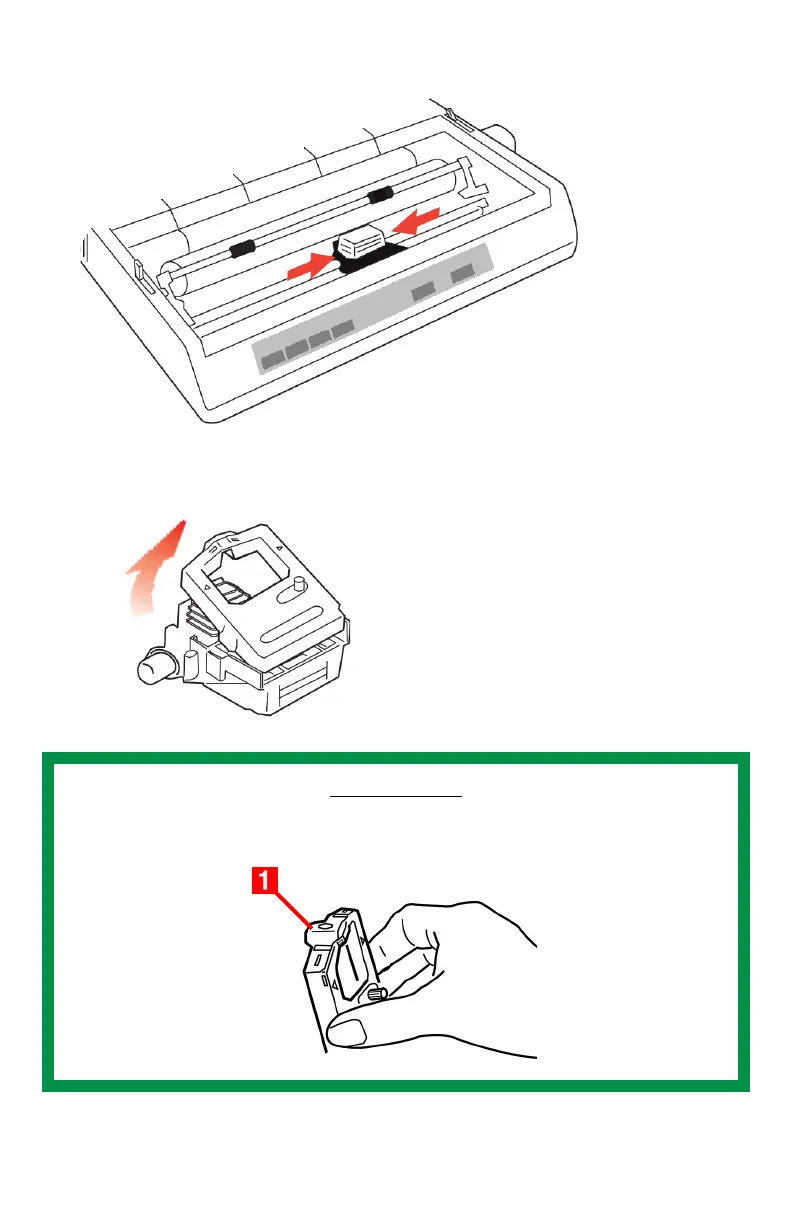 1