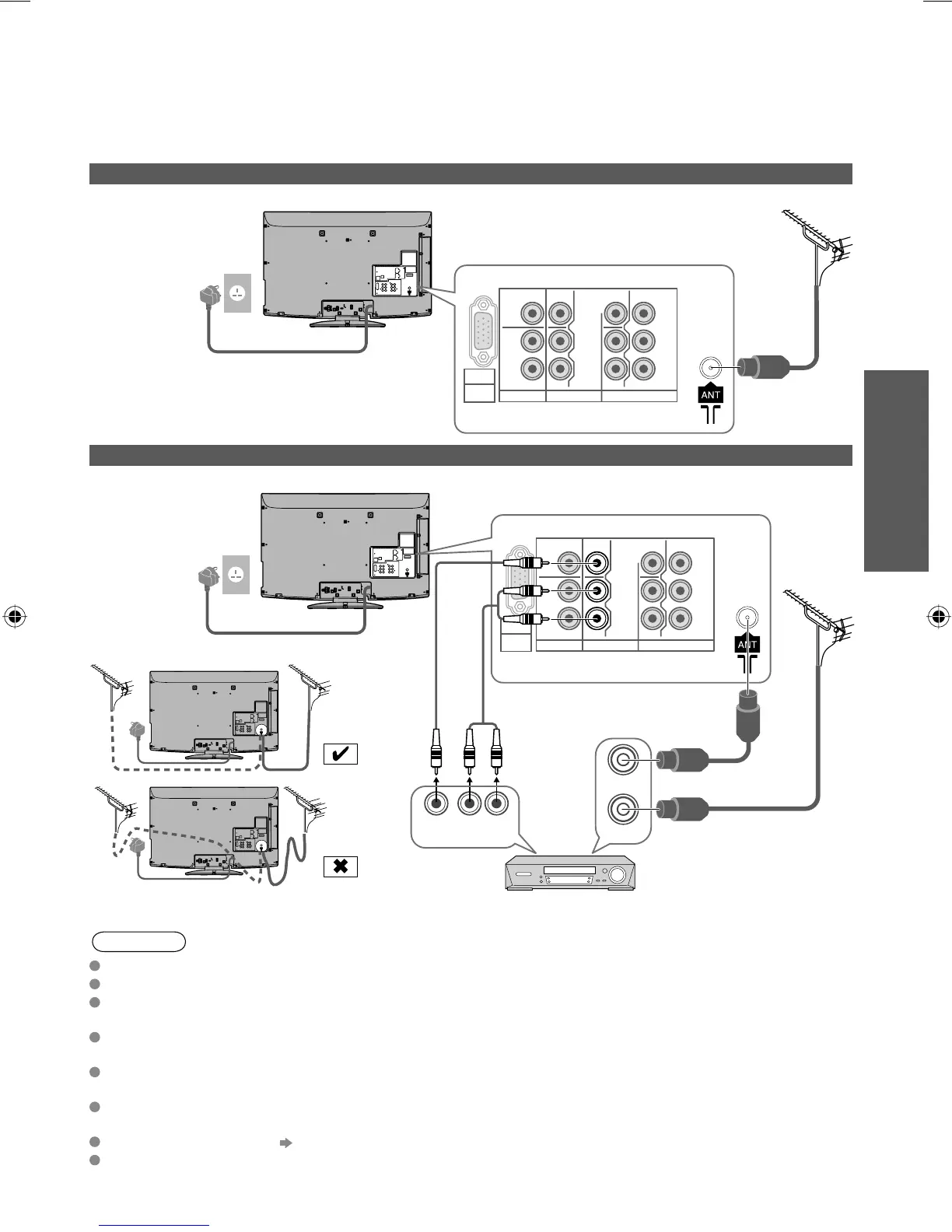 ANT

ANT