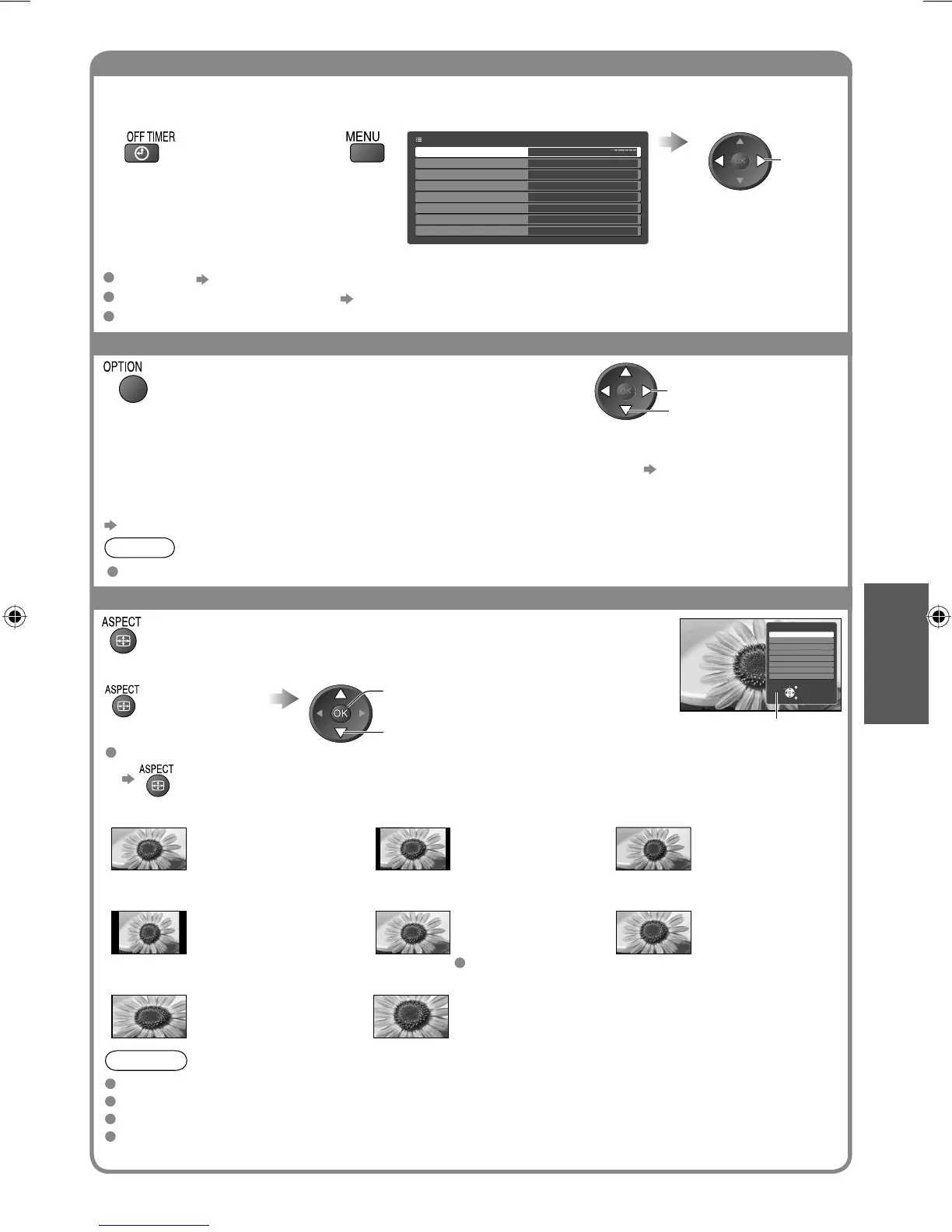 OFF TIMER

MENU

OK

OPTION

OK

ASPECT

ASPECT

OK

ASPECT