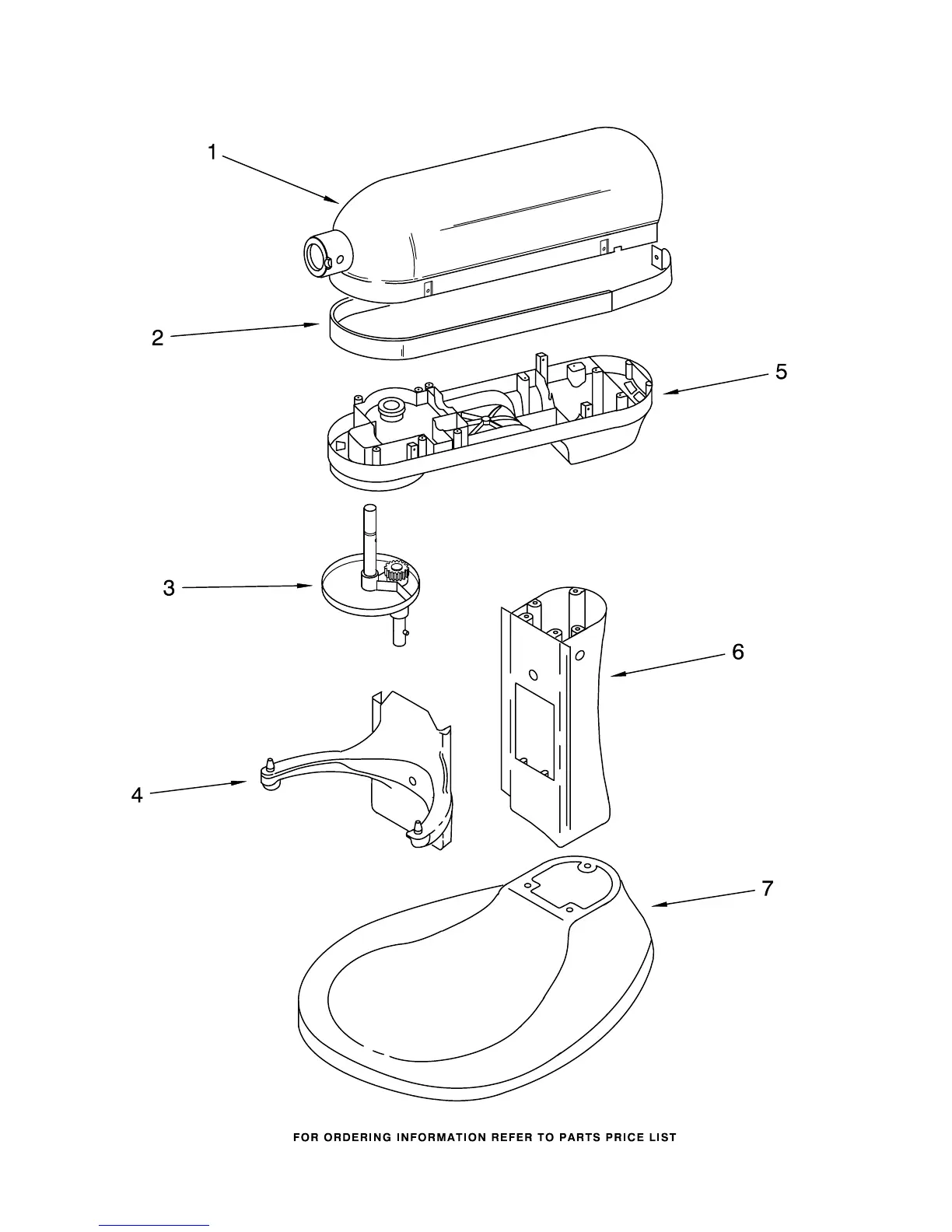 1
2
5
3
6
4
7

FOR ORDERING INFORMATION REFER TO PARTS PRICE LIST