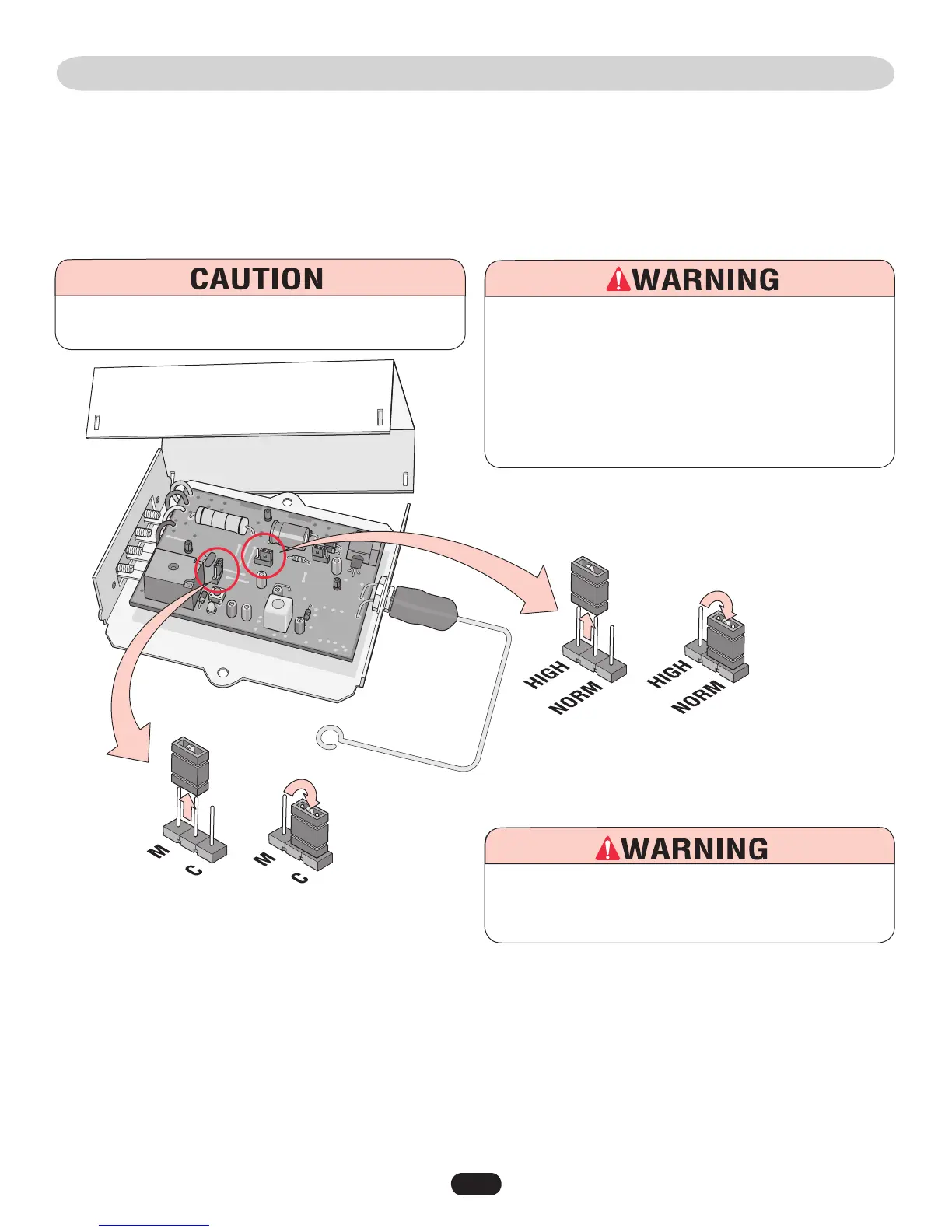 CAUTION

WARNING

HIGH
NORM
HIGH
NORM

M
C
M
C

WARNING