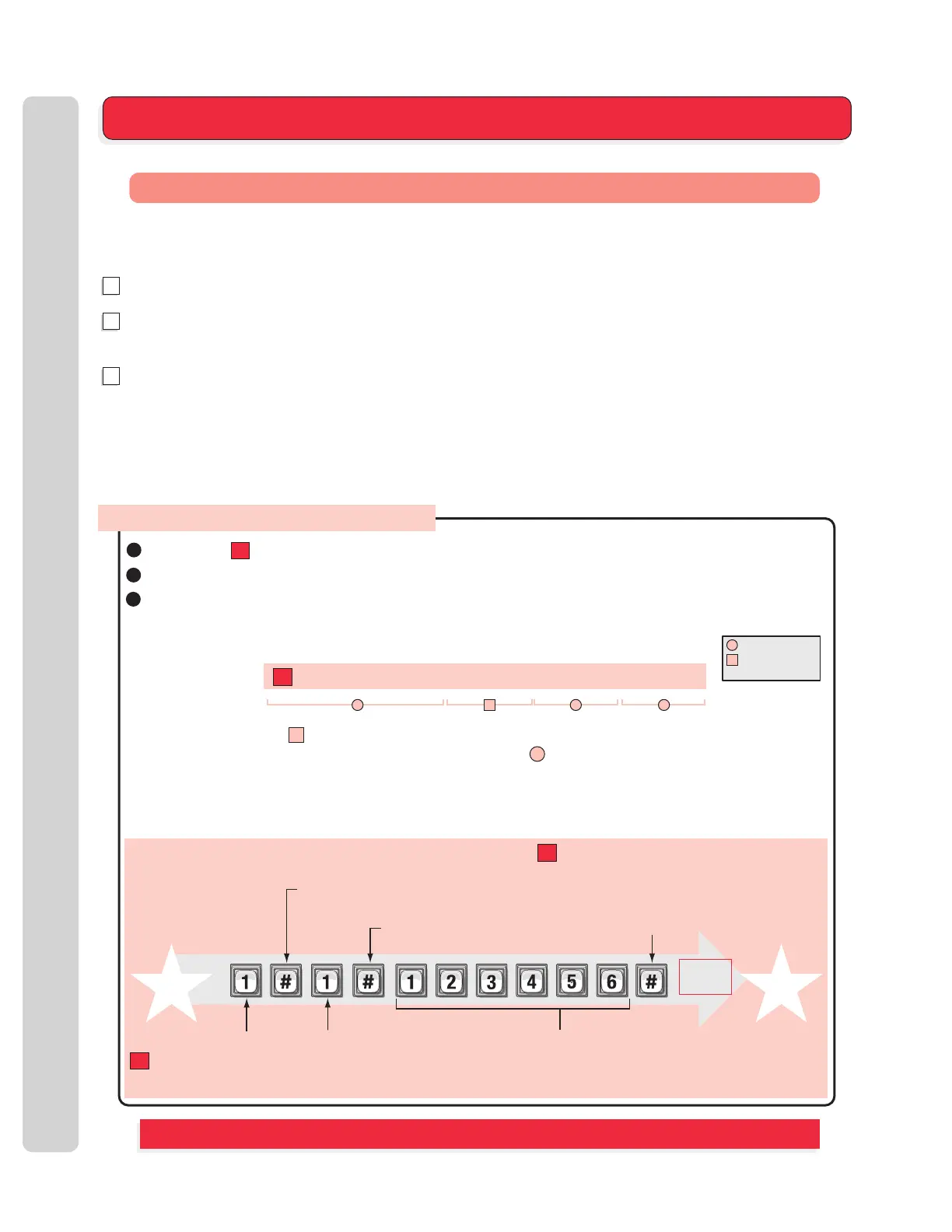 1 # 1 # 1 2 3 4 5 6 #