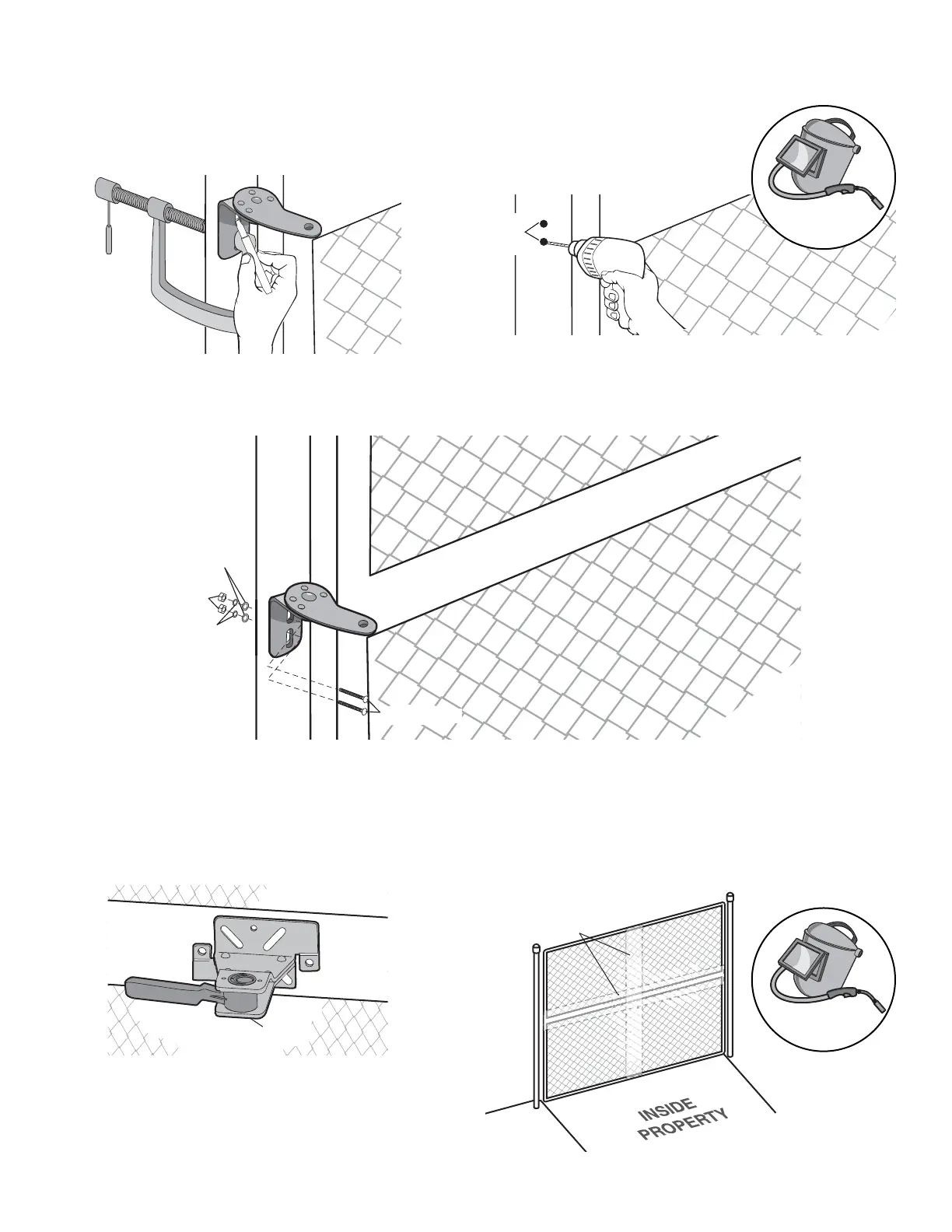 INSIDE PROPERTY