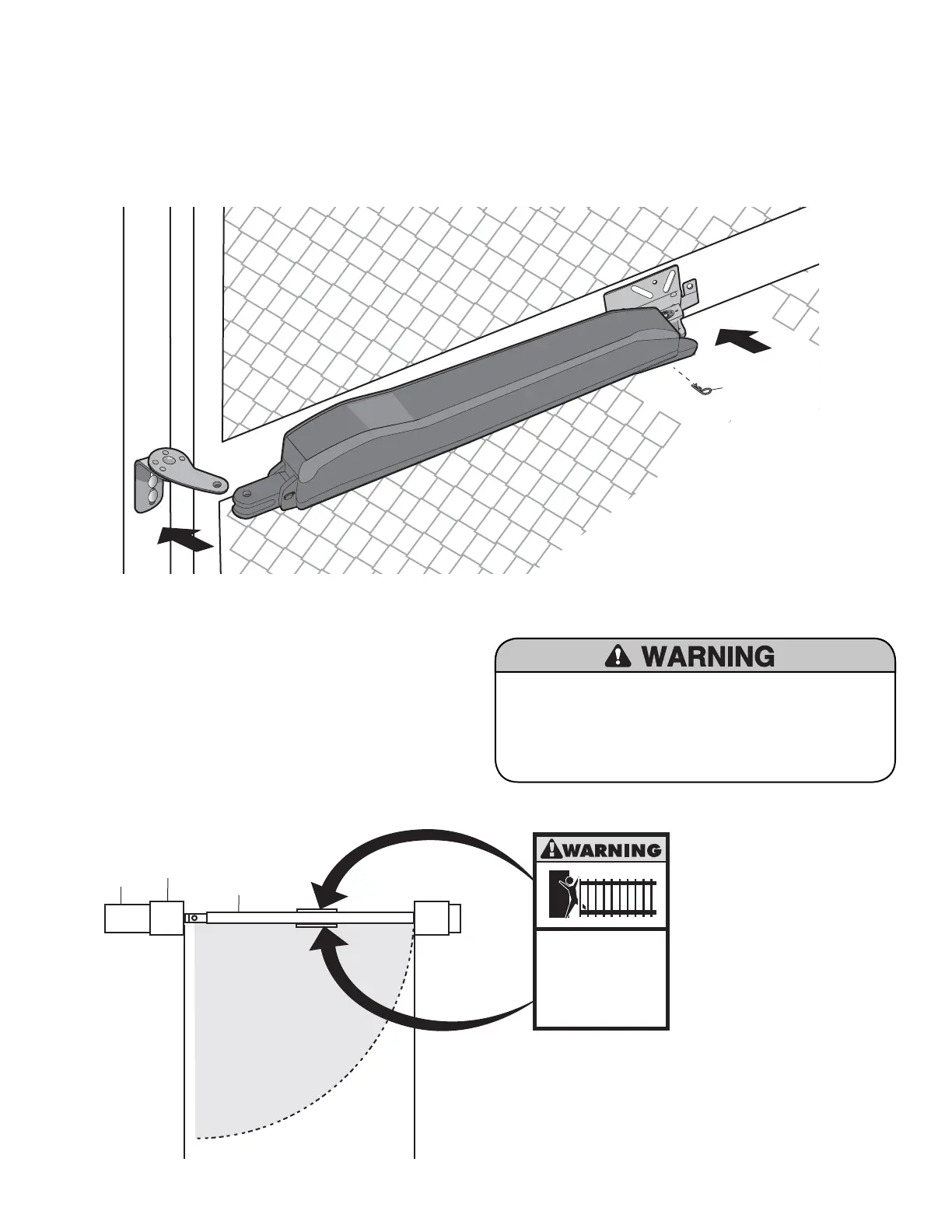 WARNING

WARNING