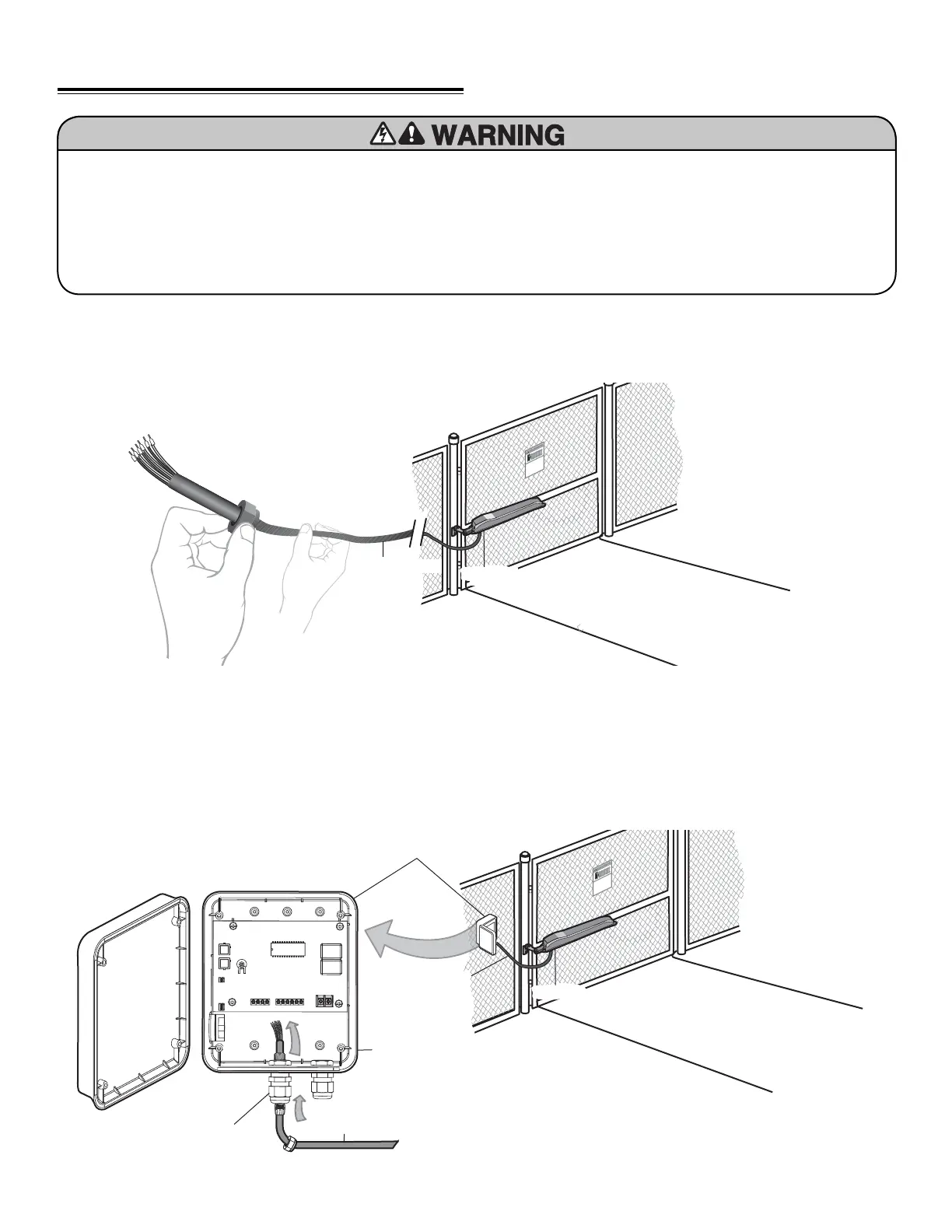 WARNING