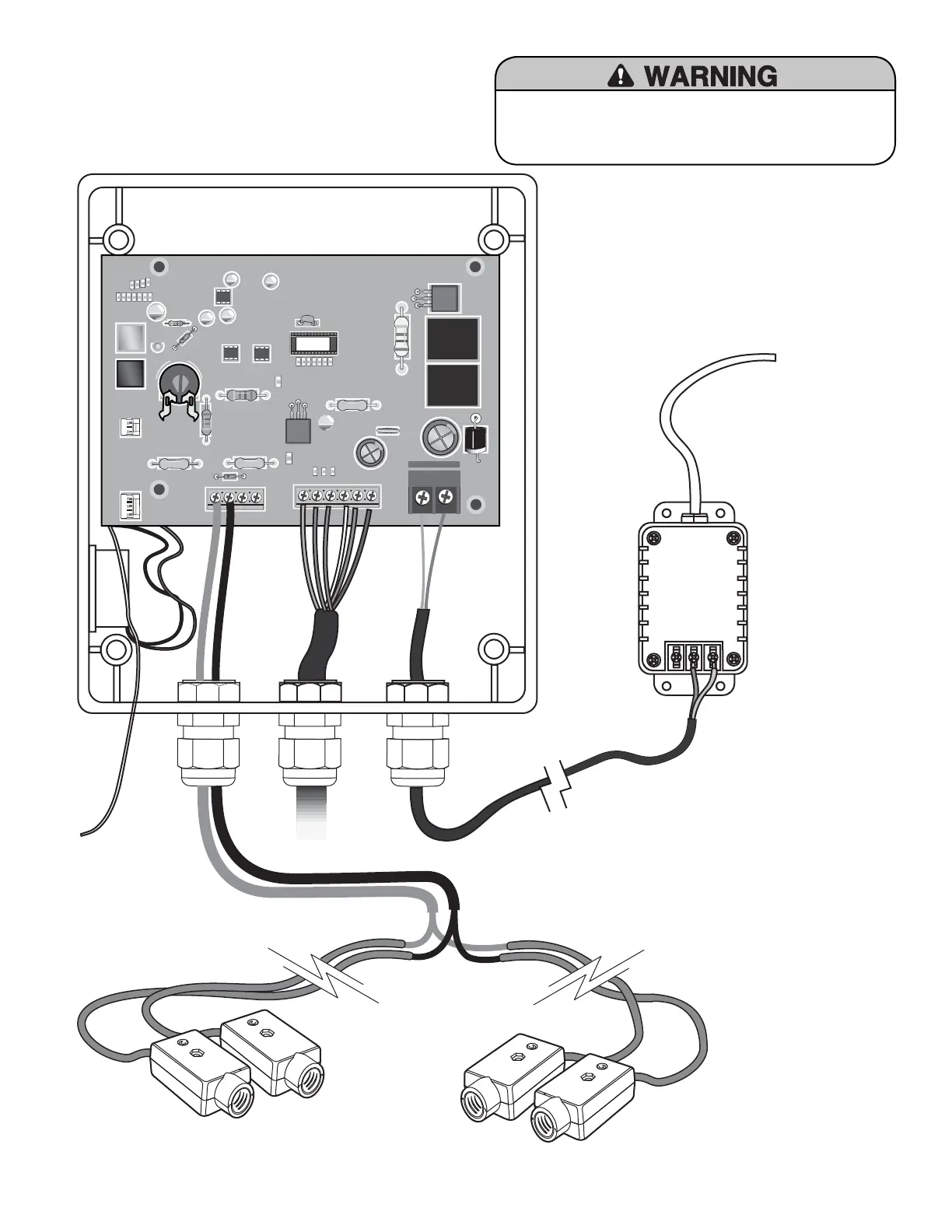 WARNING