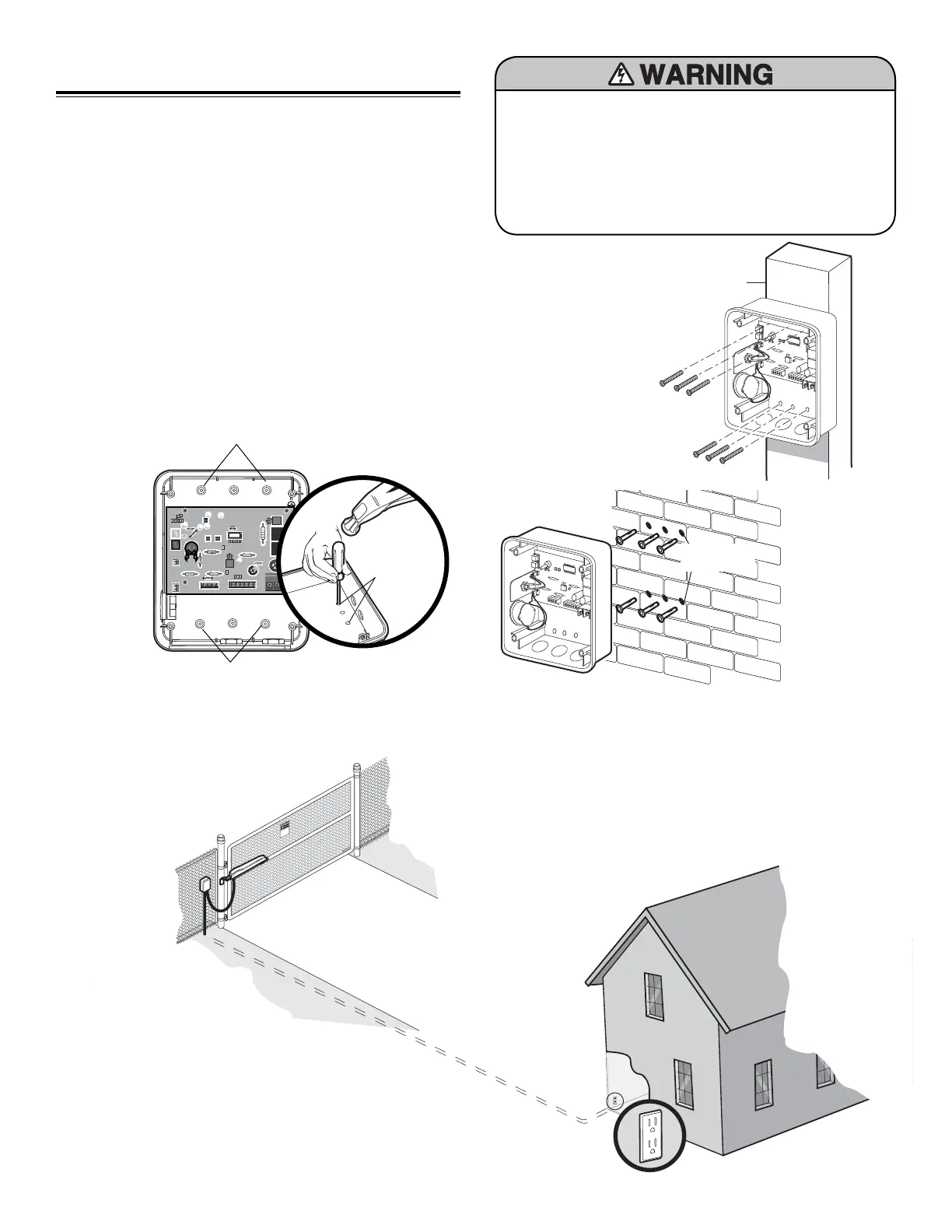 WARNING