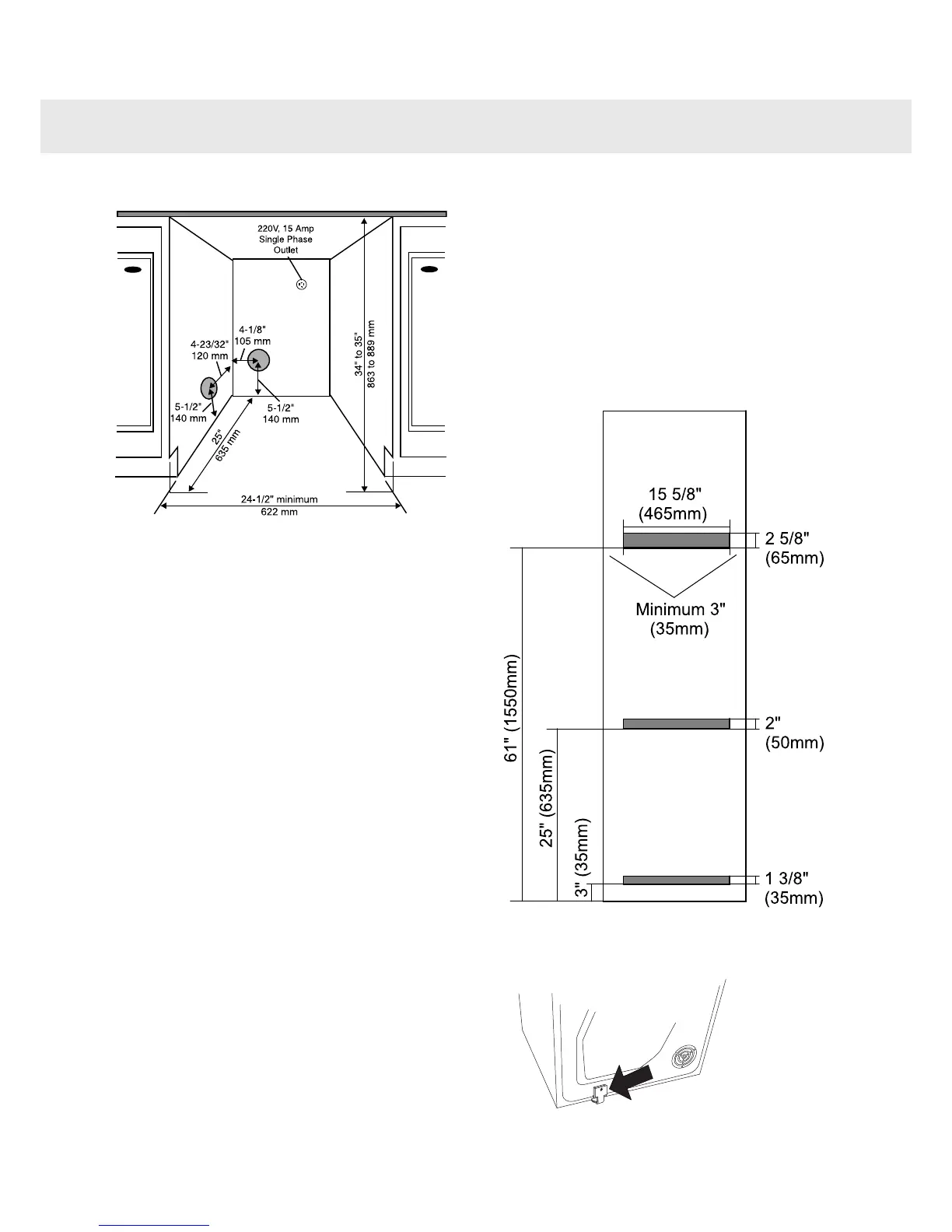 220V, 15 Amp
Single Phase
Outlet

4-1/8"
105 mm

4-23/32"
120 mm

5-1/2"
140 mm

5-1/2"
140 mm

25"
635 mm

34" to 35"
863 to 889 mm

24-1/2" minimum
622 mm

15 5/8"
(465mm)

2 5/8"
(65mm)

Minimum 3"
(35mm)

61" (1550mm)

2"
(50mm)

25" (635mm)

3" (35mm)

1 3/8"
(35mm)