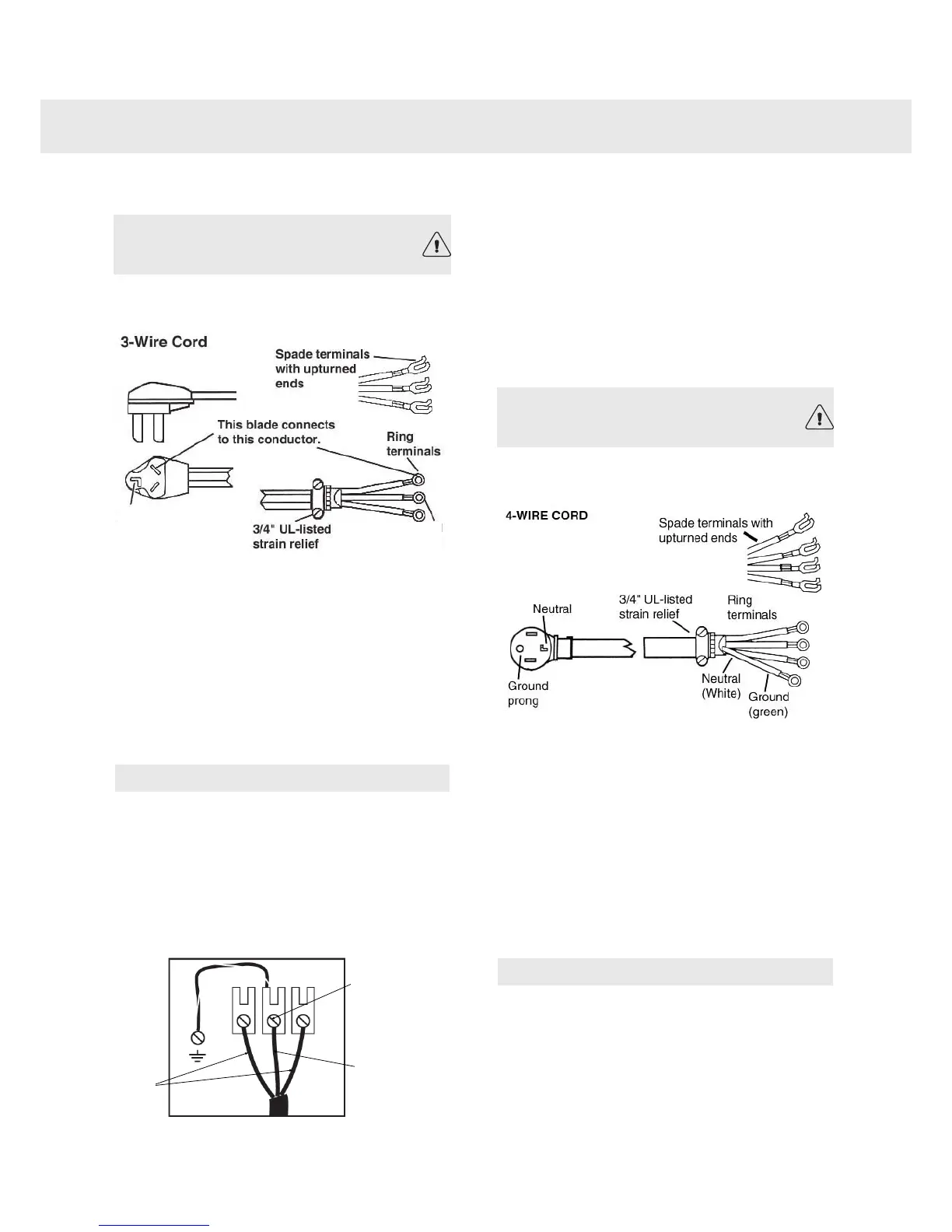 3-Wire Cord

Spade terminals with upturned ends

This blade connects to this conductor.

Ring terminals

3/4" UL-listed strain relief

4-WIRE CORD

Spade terminals with upturned ends

Neutral

3/4" UL-listed strain relief

Ring terminals

Ground prong

Neutral (White)

Ground (green)